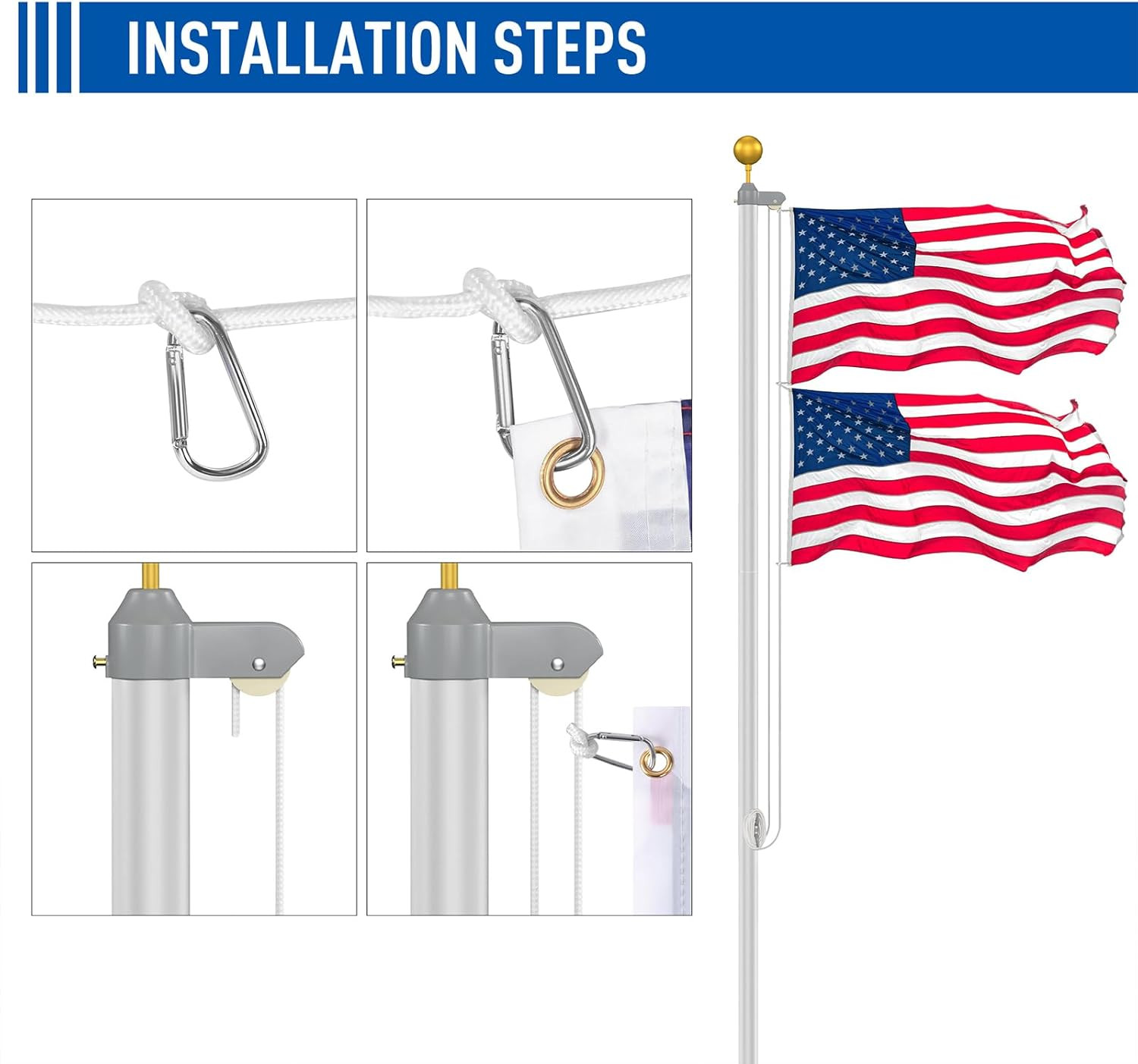 INSTALLATION STEPS