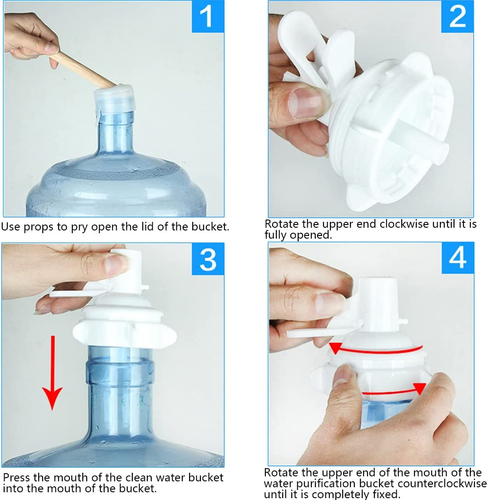 1

Use props to pry open the lid of the bucket.

2

Rotate the upper end clockwise until it is fully opened.

3

Press the mouth of the clean water bucket into the mouth of the bucket.

4

Rotate the upper end of the mouth of the water purification bucket counterclockwise until it is completely fixed.