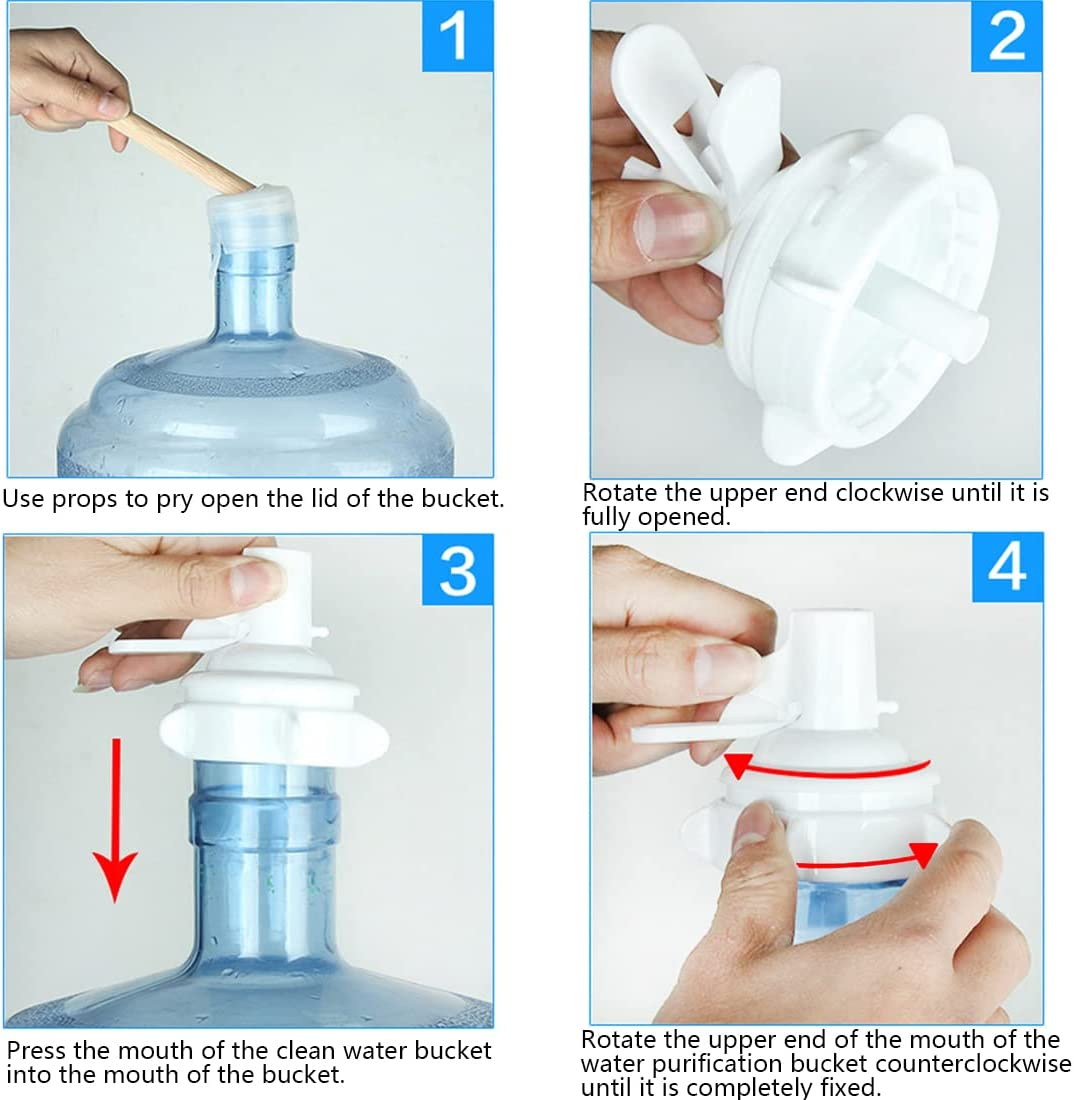 1

Use props to pry open the lid of the bucket.

2

Rotate the upper end clockwise until it is fully opened.

3

Press the mouth of the clean water bucket into the mouth of the bucket.

4

Rotate the upper end of the mouth of the water purification bucket counterclockwise until it is completely fixed.