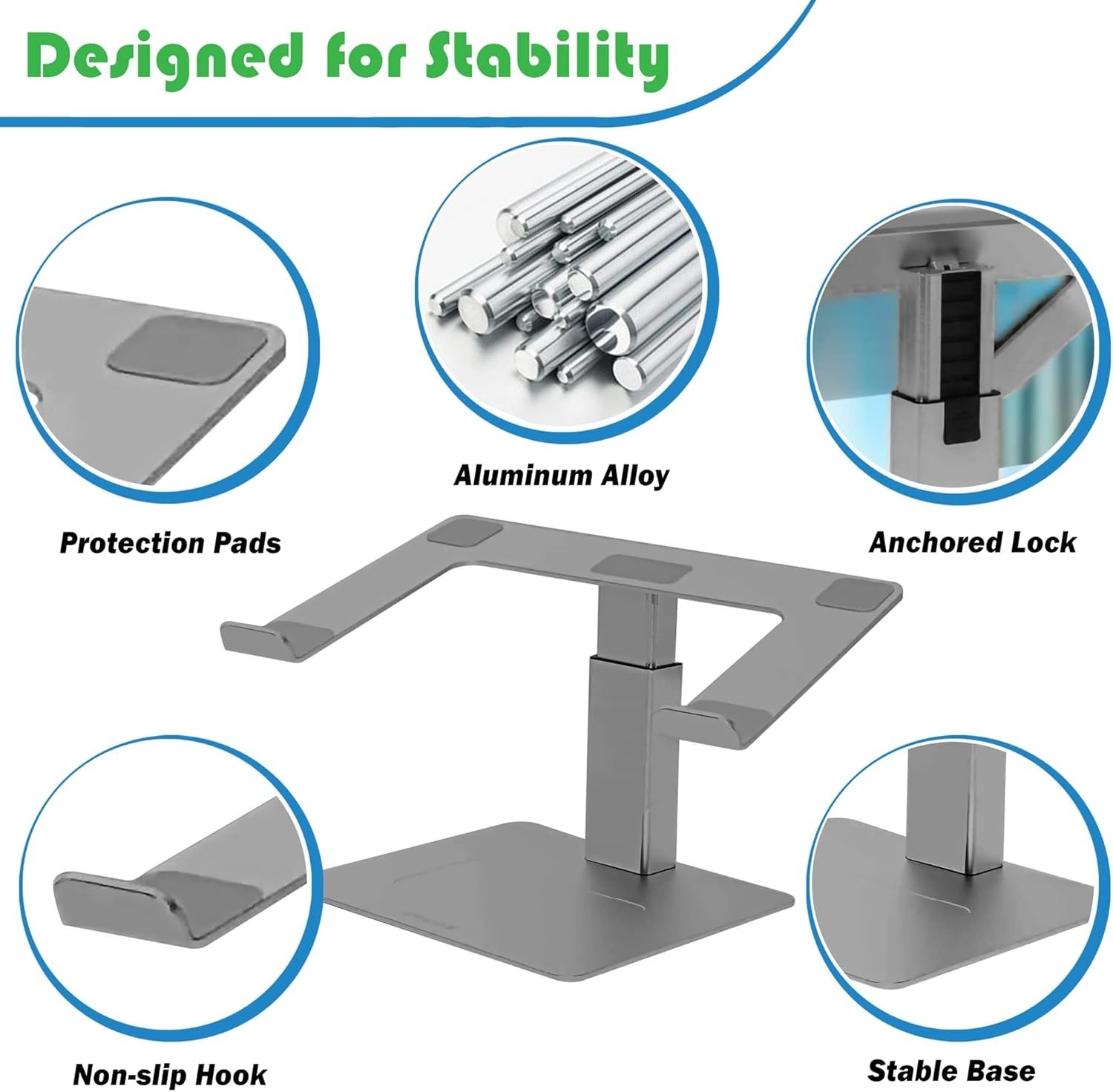 Designed for Stability

Aluminum Alloy

Protection Pads

Anchored Lock

Non-slip Hook

Stable Base