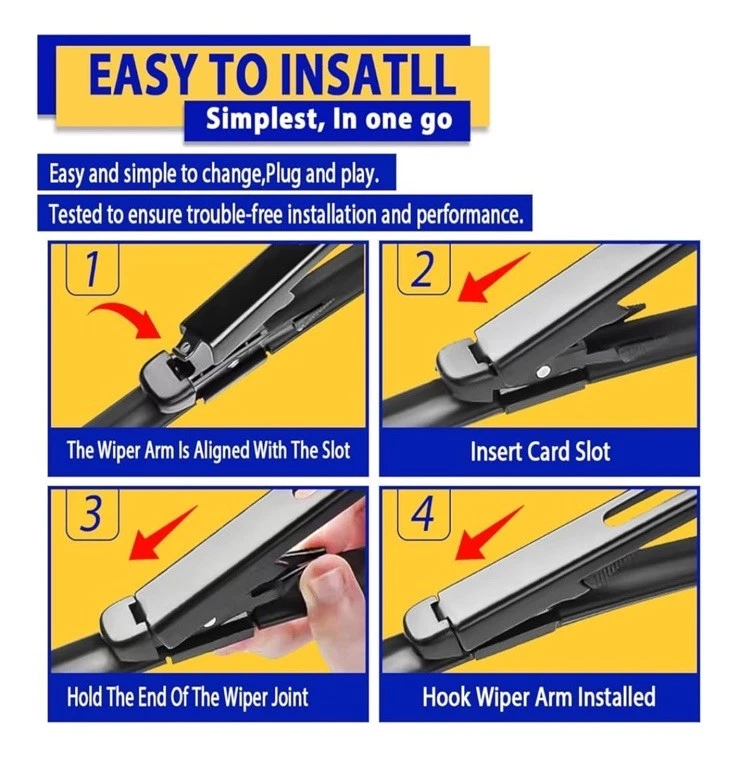 EASY TO INSATLL
Simplest, In one go

Easy and simple to change,Plug and play.
Tested to ensure trouble-free installation and performance.

1
The Wiper Arm Is Aligned With The Slot

2
Insert Card Slot

3
Hold The End Of The Wiper Joint

4
Hook Wiper Arm Installed