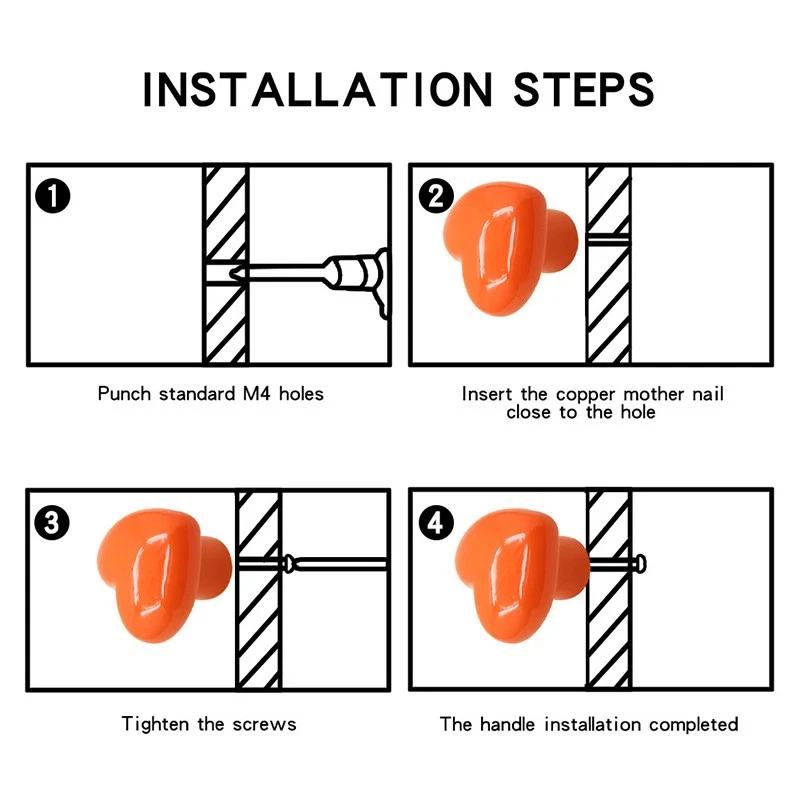 INSTALLATION STEPS

1

Punch standard M4 holes

2

Insert the copper mother nail close to the hole

3

Tighten the screws

4

The handle installation completed