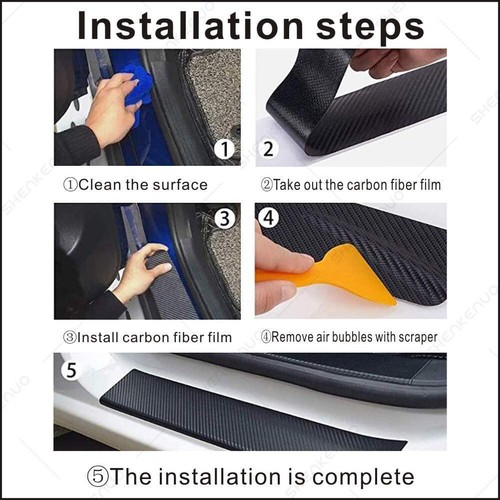 Installation steps

1

2

①Clean the surface

②Take out the carbon fiber film

3

4

③Install carbon fiber film

④Remove air bubbles with scraper

5

⑤The installation is complete

SHENKENUO