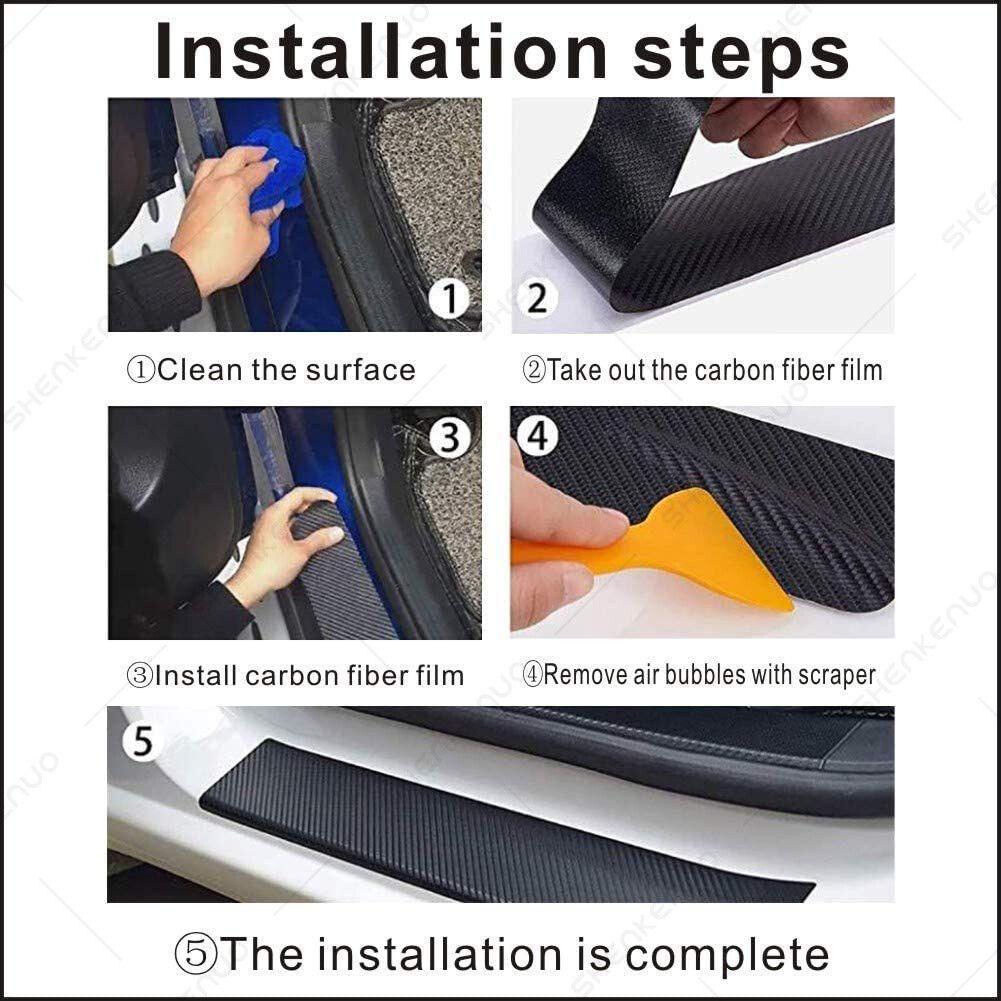 Installation steps

1

2

①Clean the surface

②Take out the carbon fiber film

3

4

③Install carbon fiber film

④Remove air bubbles with scraper

5

⑤The installation is complete

SHENKENUO