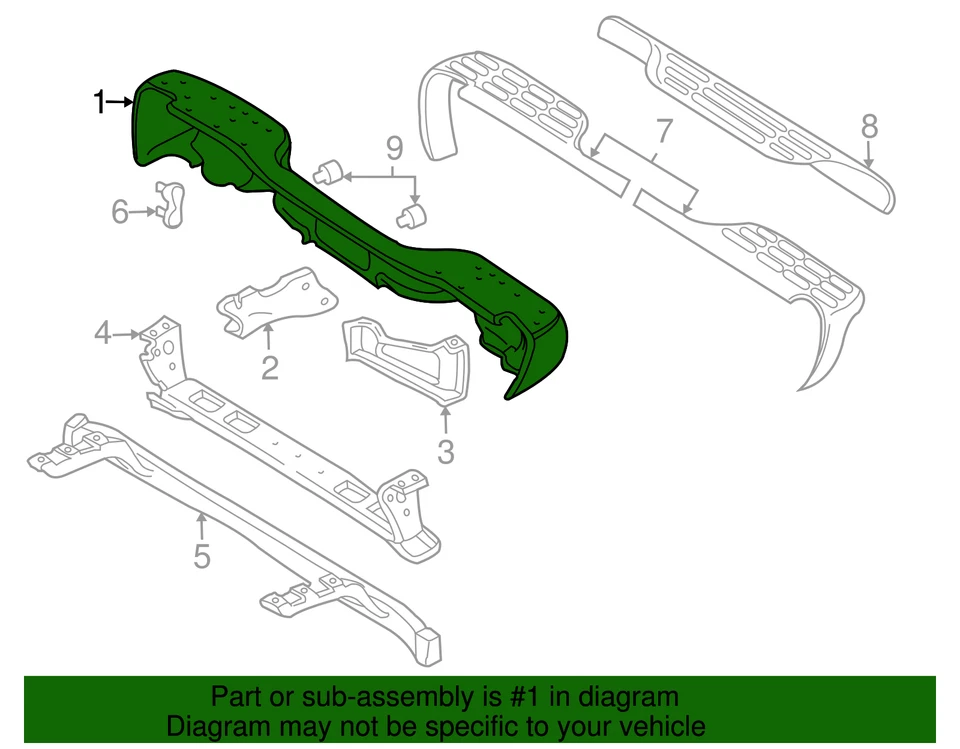 1
9
7
8
6
4
2
3
5

Part or sub-assembly is #1 in diagram
Diagram may not be specific to your vehicle