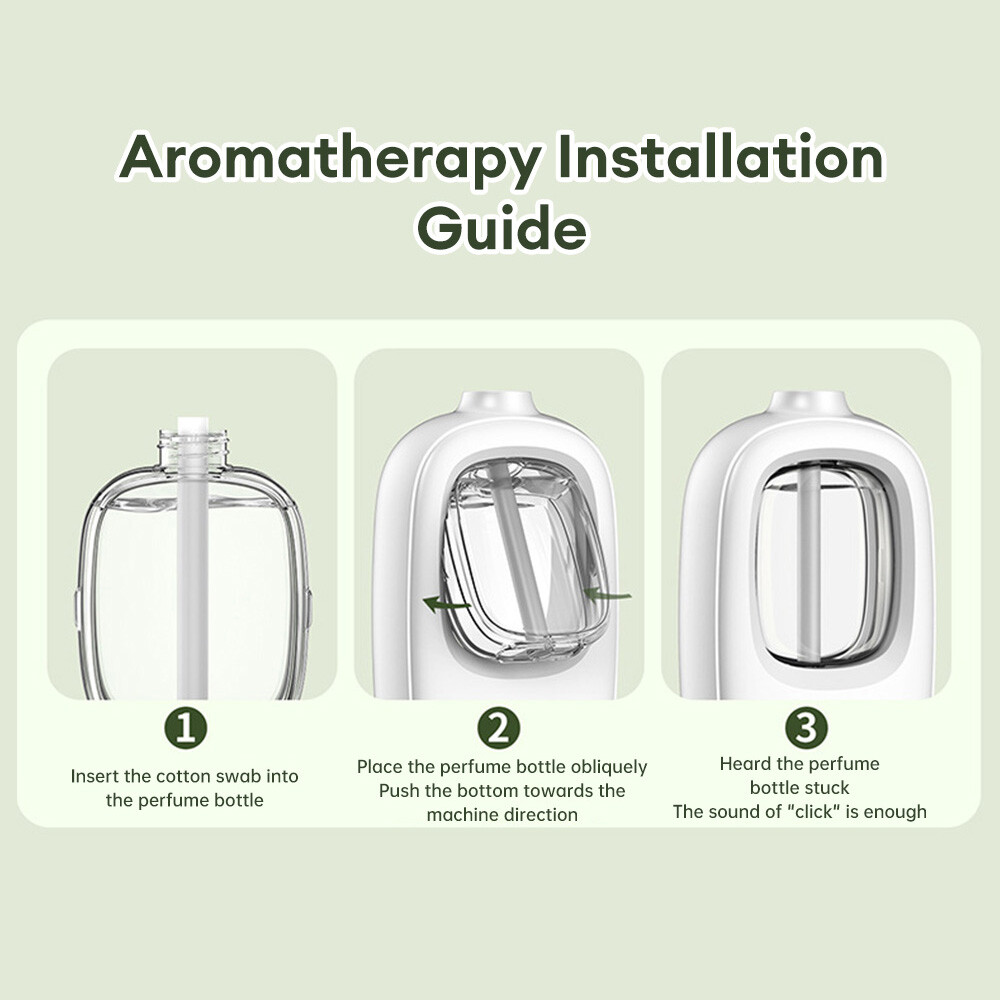 Aromatherapy Installation Guide

1
Insert the cotton swab into the perfume bottle

2
Place the perfume bottle obliquely
Push the bottom towards the machine direction

3
Heard the perfume bottle stuck
The sound of "click" is enough