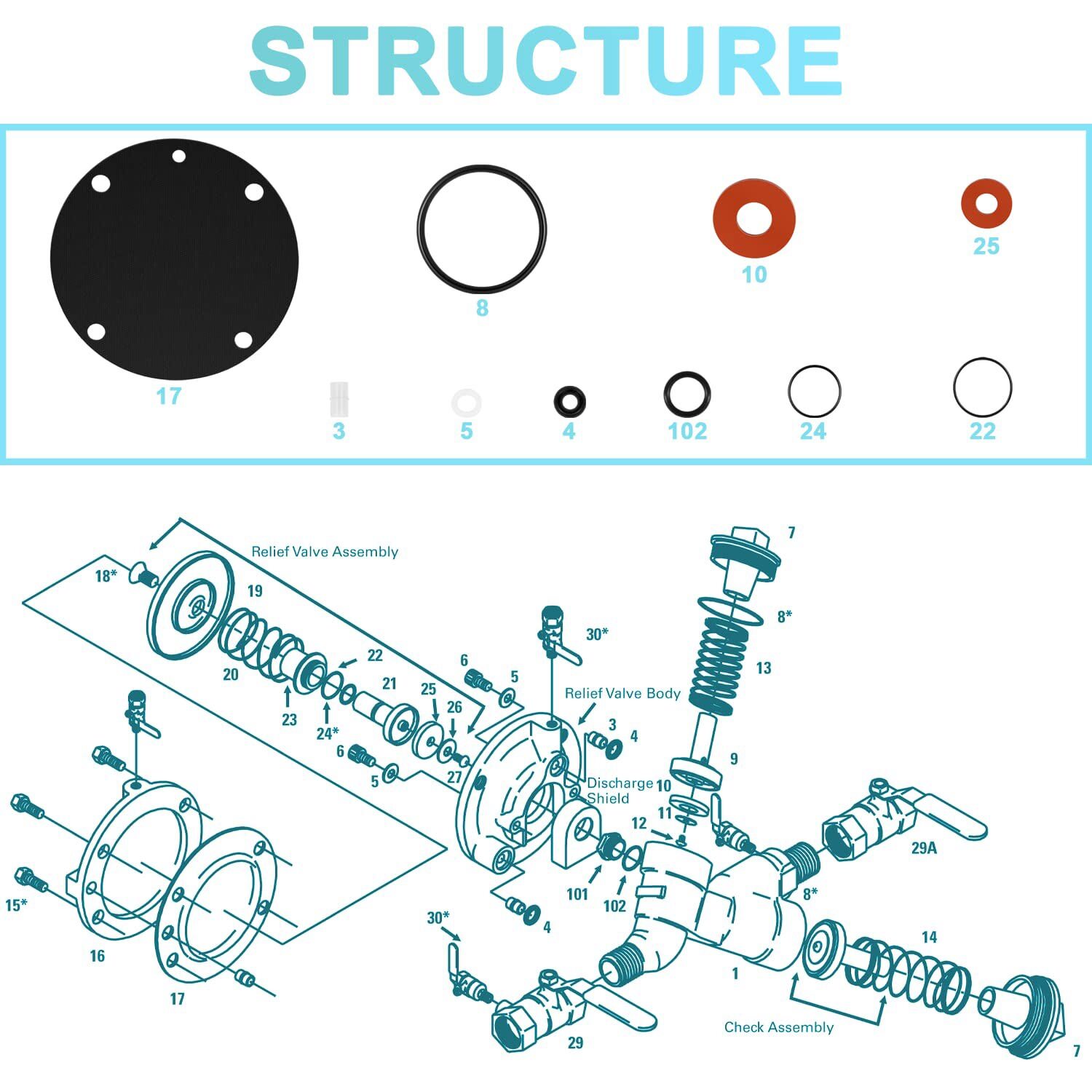 STRUCTURE

17 8 10 25

3 5 4 102 24 22

Relief Valve Assembly

18*
19
20
22
23
24*
21
25
26
27
6
5
6
5
30*
Relief Valve Body
3
4
Discharge Shield
7
8*
13
9
10
11
12
101
102
4
29A
8*
14
1
Check Assembly
7
30*
29
15*
16
17