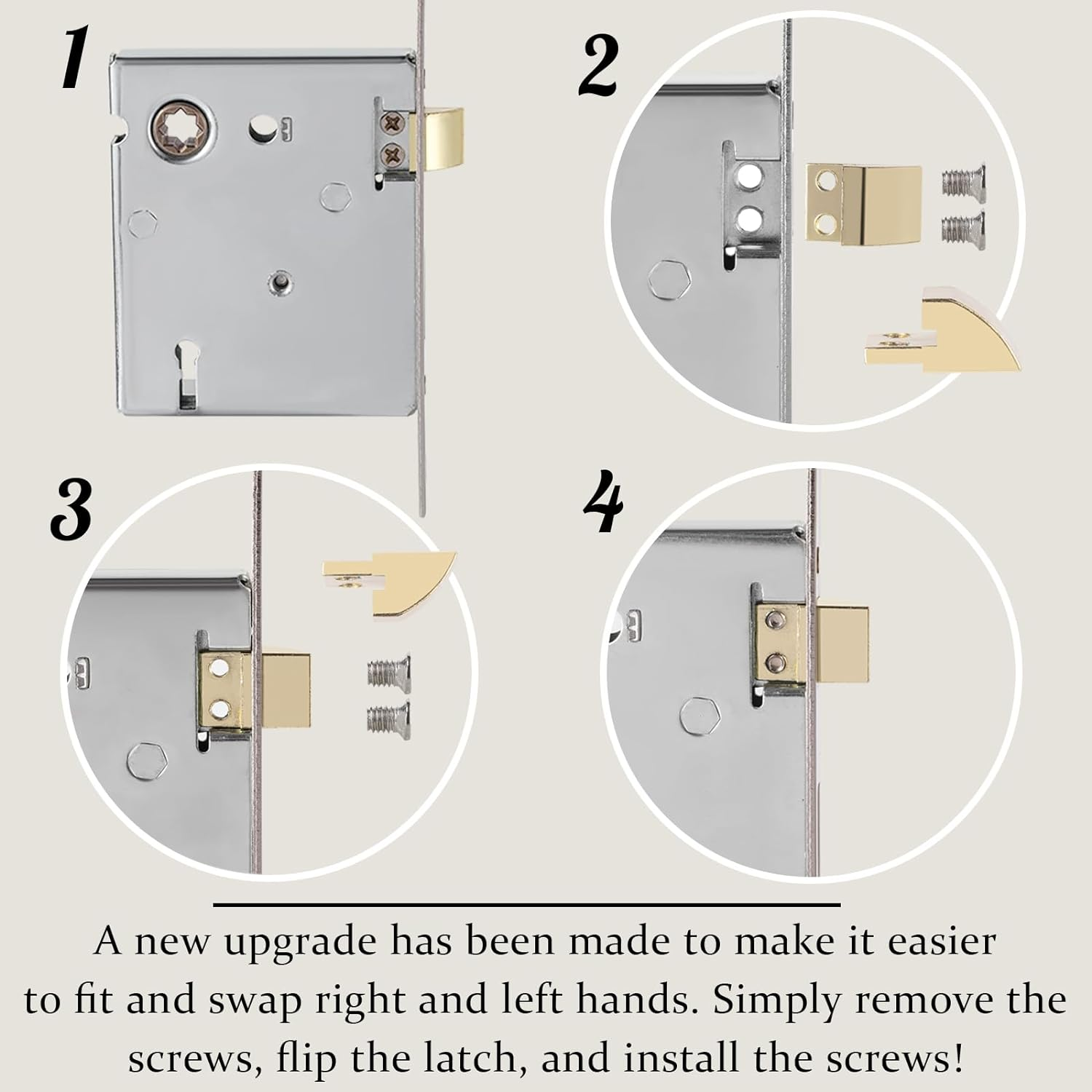 1

2

3

4

A new upgrade has been made to make it easier to fit and swap right and left hands. Simply remove the screws, flip the latch, and install the screws!