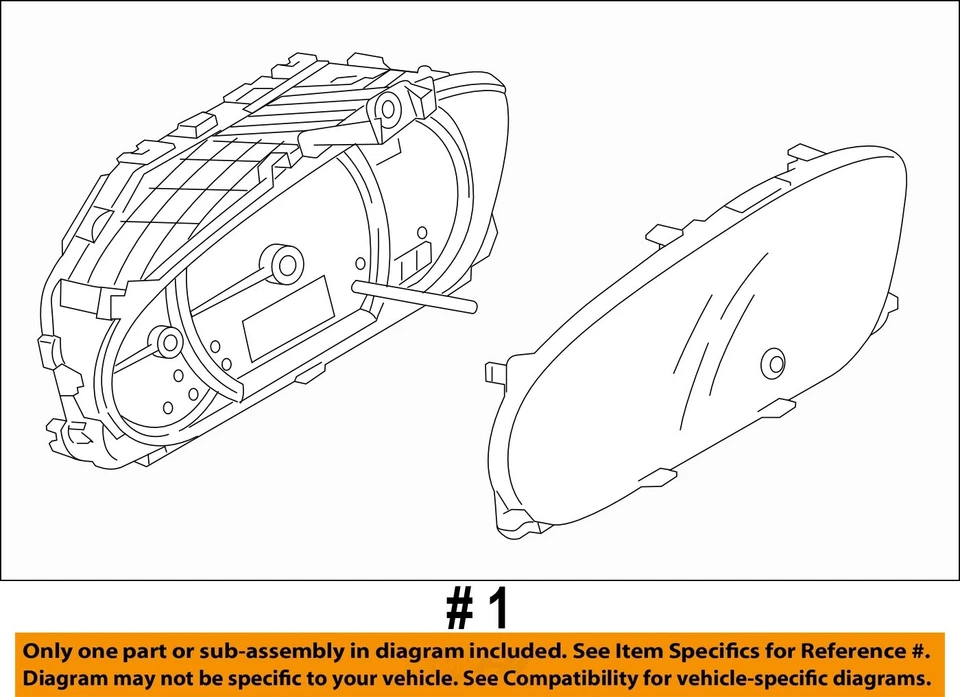 # 1

Only one part or sub-assembly in diagram included. See Item Specifics for Reference #. Diagram may not be specific to your vehicle. See Compatibility for vehicle-specific diagrams.