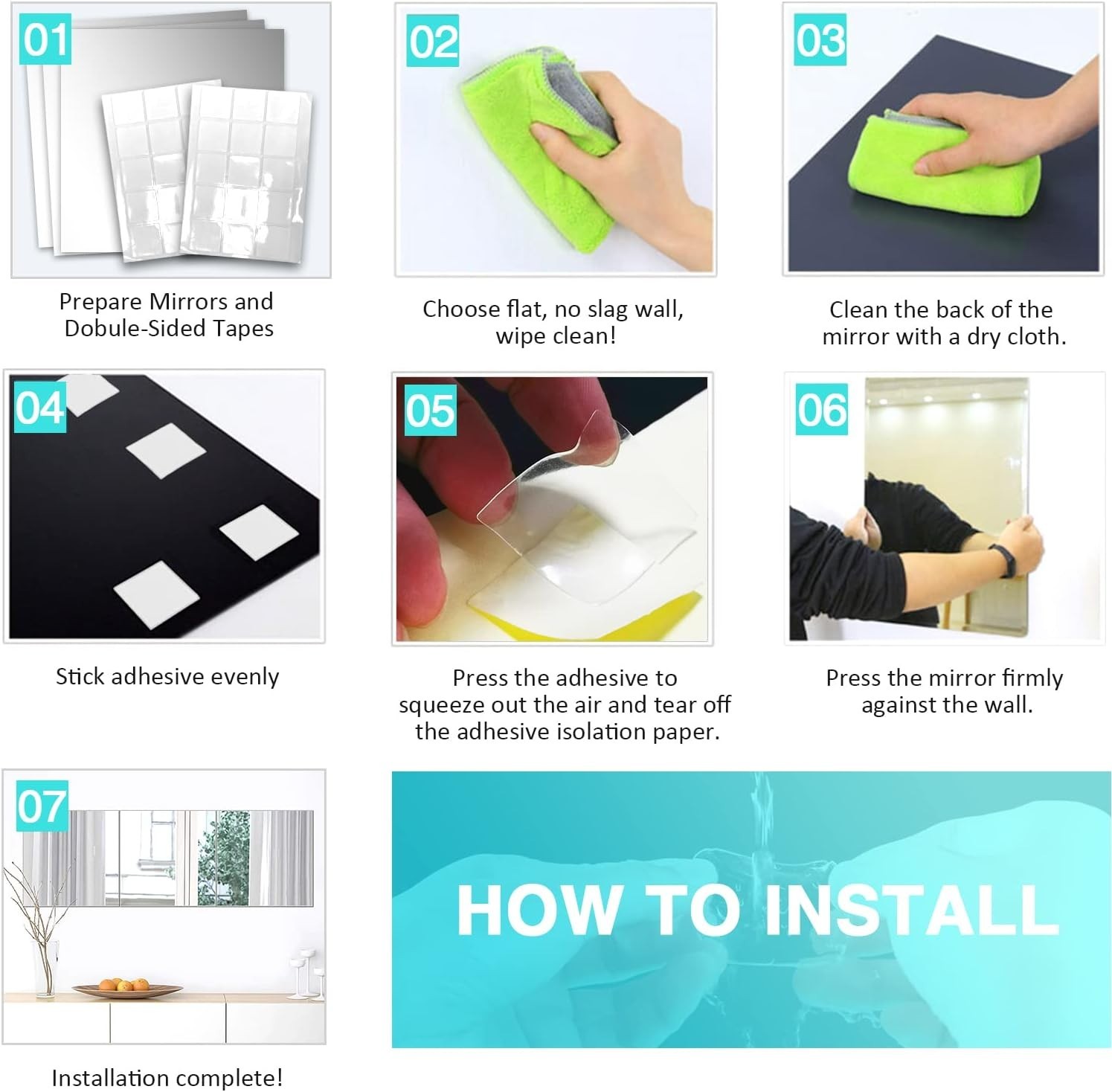 01

Prepare Mirrors and Dobule-Sided Tapes

02

Choose flat, no slag wall, wipe clean!

03

Clean the back of the mirror with a dry cloth.

04

Stick adhesive evenly

05

Press the adhesive to squeeze out the air and tear off the adhesive isolation paper.

06

Press the mirror firmly against the wall.

07

Installation complete!

HOW TO INSTALL