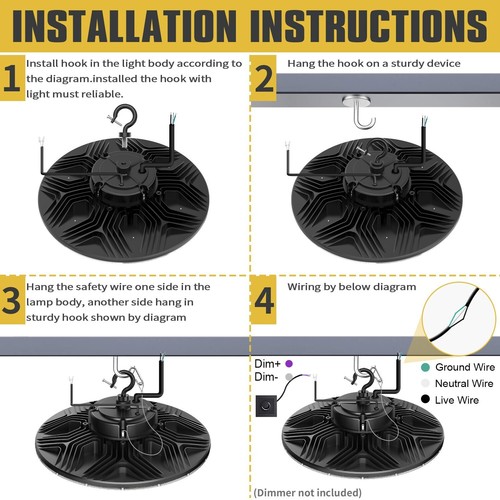 INSTALLATION INSTRUCTIONS

1 Install hook in the light body according to the diagram.installed the hook with light must reliable.

2 Hang the hook on a sturdy device

3 Hang the safety wire one side in the lamp body, another side hang in sturdy hook shown by diagram

4 Wiring by below diagram

Dim+
Dim-

Ground Wire
Neutral Wire
Live Wire

(Dimmer not included)