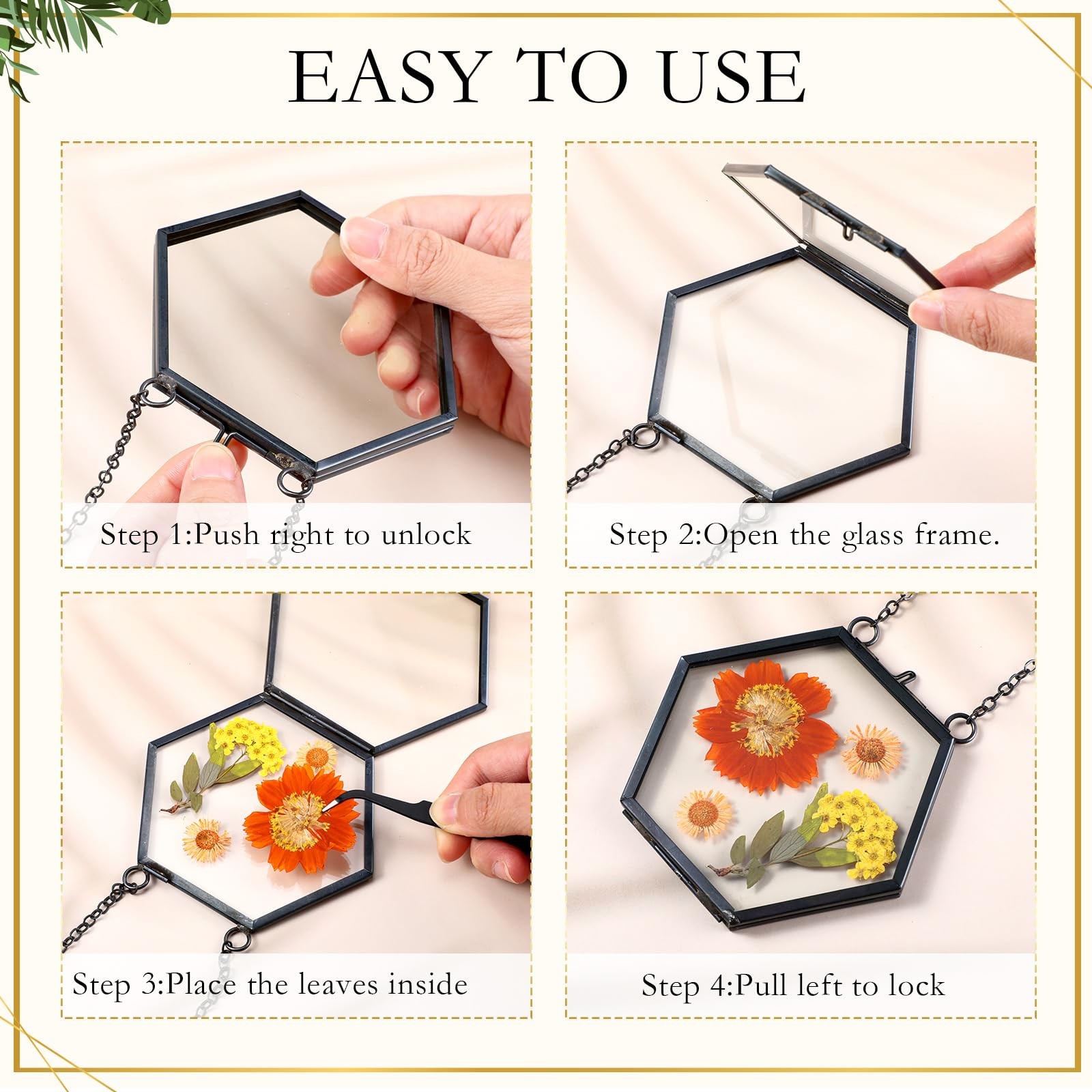 EASY TO USE

Step 1:Push right to unlock

Step 2:Open the glass frame.

Step 3:Place the leaves inside

Step 4:Pull left to lock