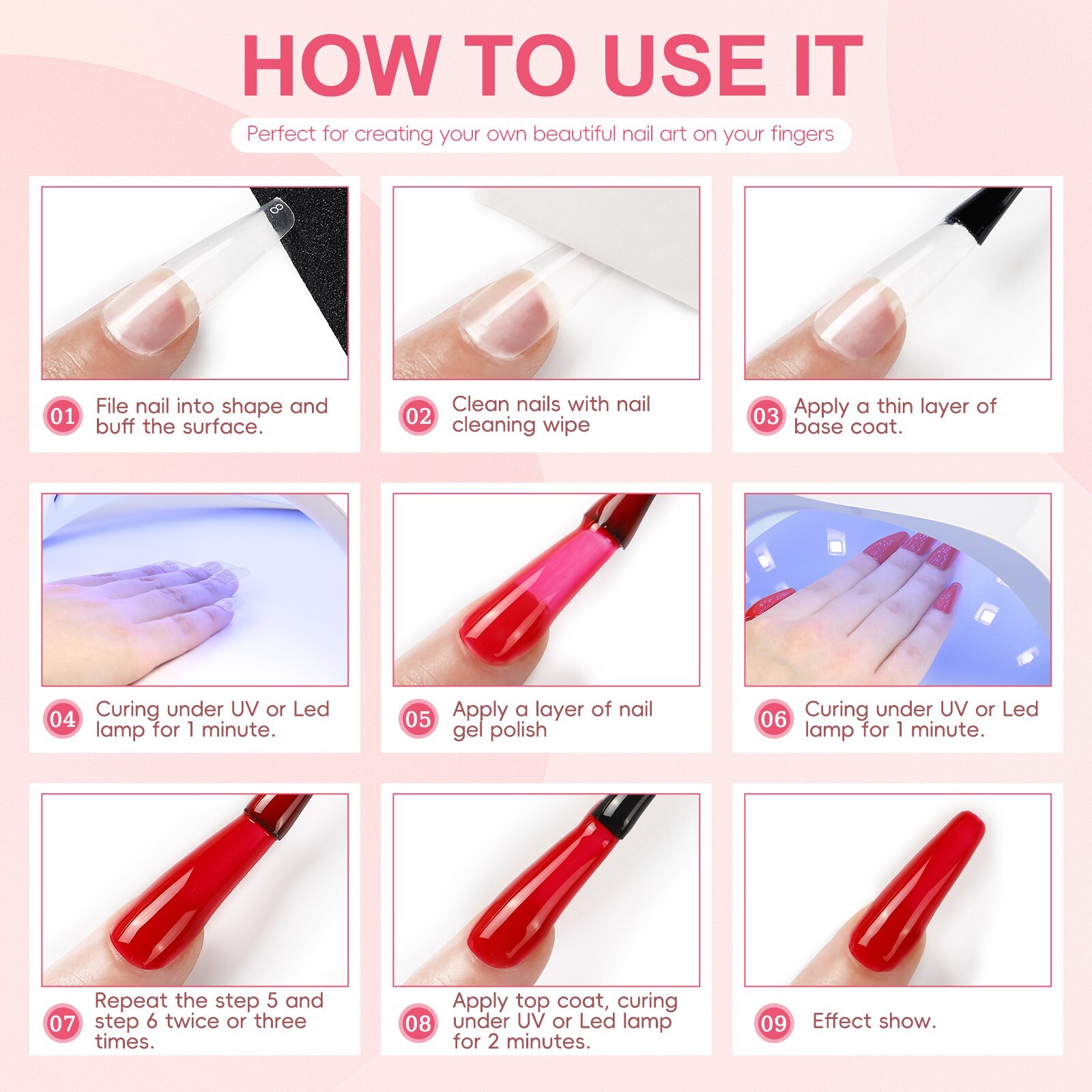 HOW TO USE IT

Perfect for creating your own beautiful nail art on your fingers

8

01 File nail into shape and buff the surface.

02 Clean nails with nail cleaning wipe

03 Apply a thin layer of base coat.

04 Curing under UV or Led lamp for 1 minute.

05 Apply a layer of nail gel polish

06 Curing under UV or Led lamp for 1 minute.

07 Repeat the step 5 and step 6 twice or three times.

08 Apply top coat, curing under UV or Led lamp for 2 minutes.

09 Effect show.