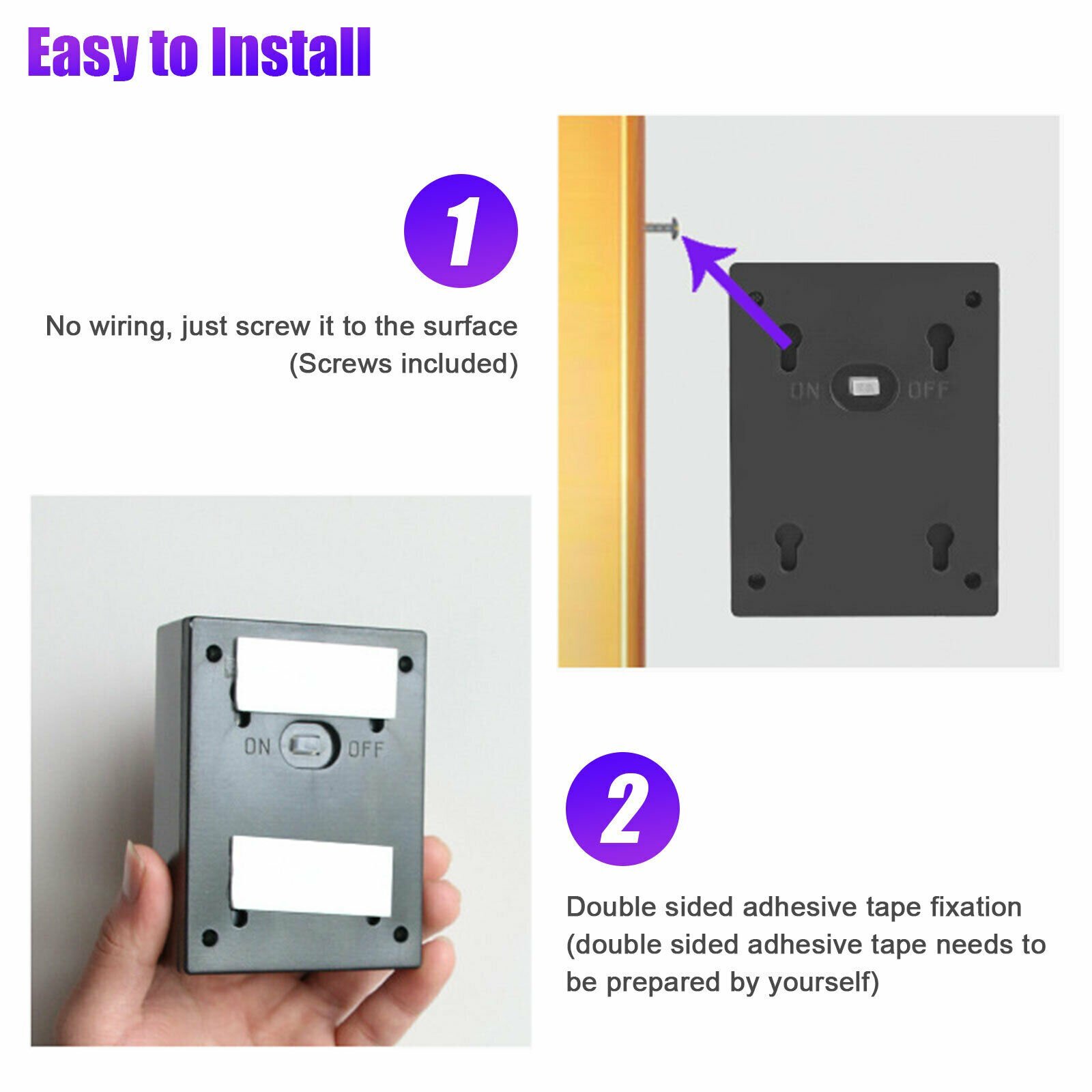 Easy to Install

1

No wiring, just screw it to the surface (Screws included)

ON OFF

ON OFF

2

Double sided adhesive tape fixation (double sided adhesive tape needs to be prepared by yourself)