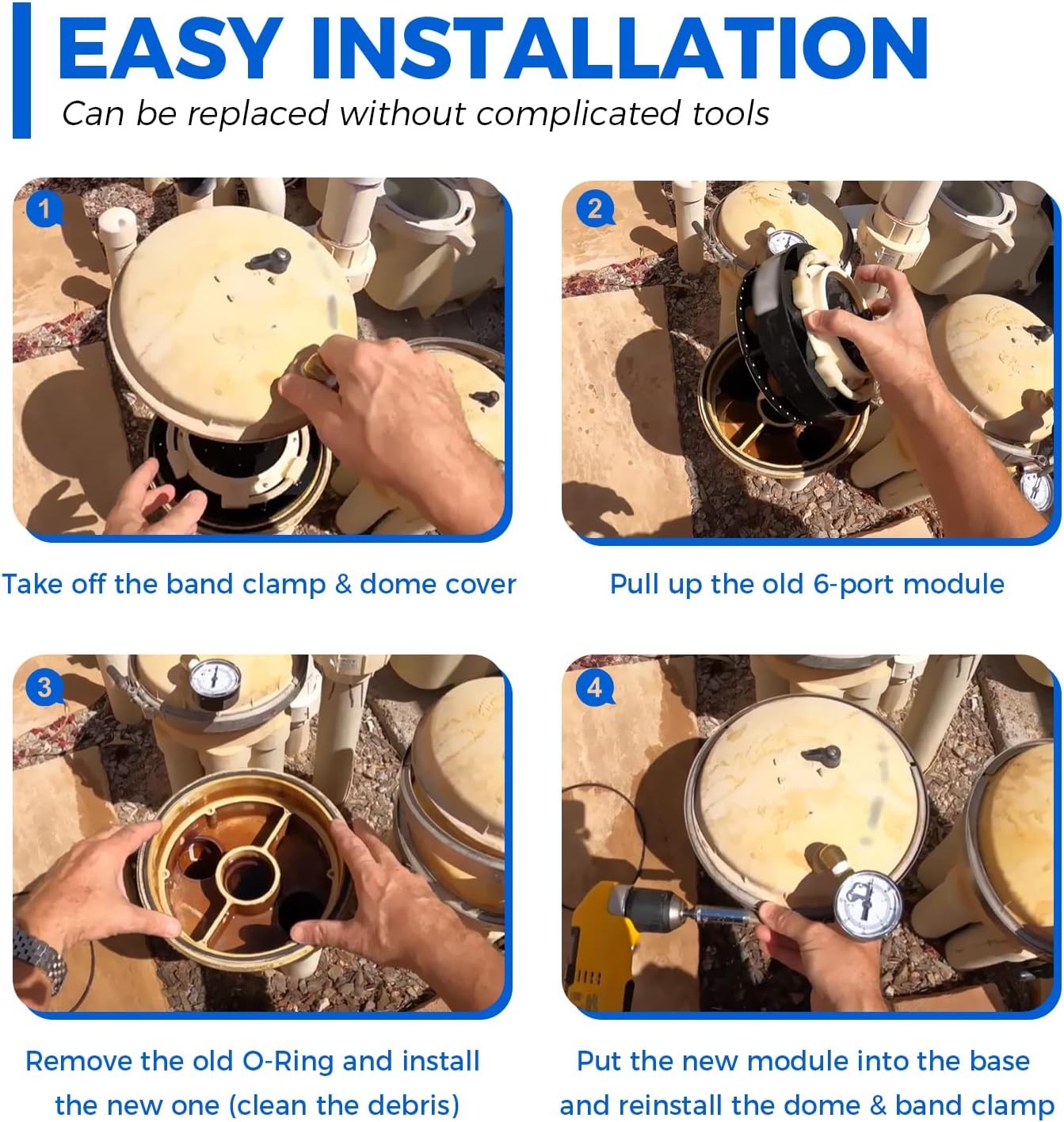 EASY INSTALLATION

Can be replaced without complicated tools

1

Take off the band clamp & dome cover

2

Pull up the old 6-port module

3

Remove the old O-Ring and install the new one (clean the debris)

4

Put the new module into the base and reinstall the dome & band clamp