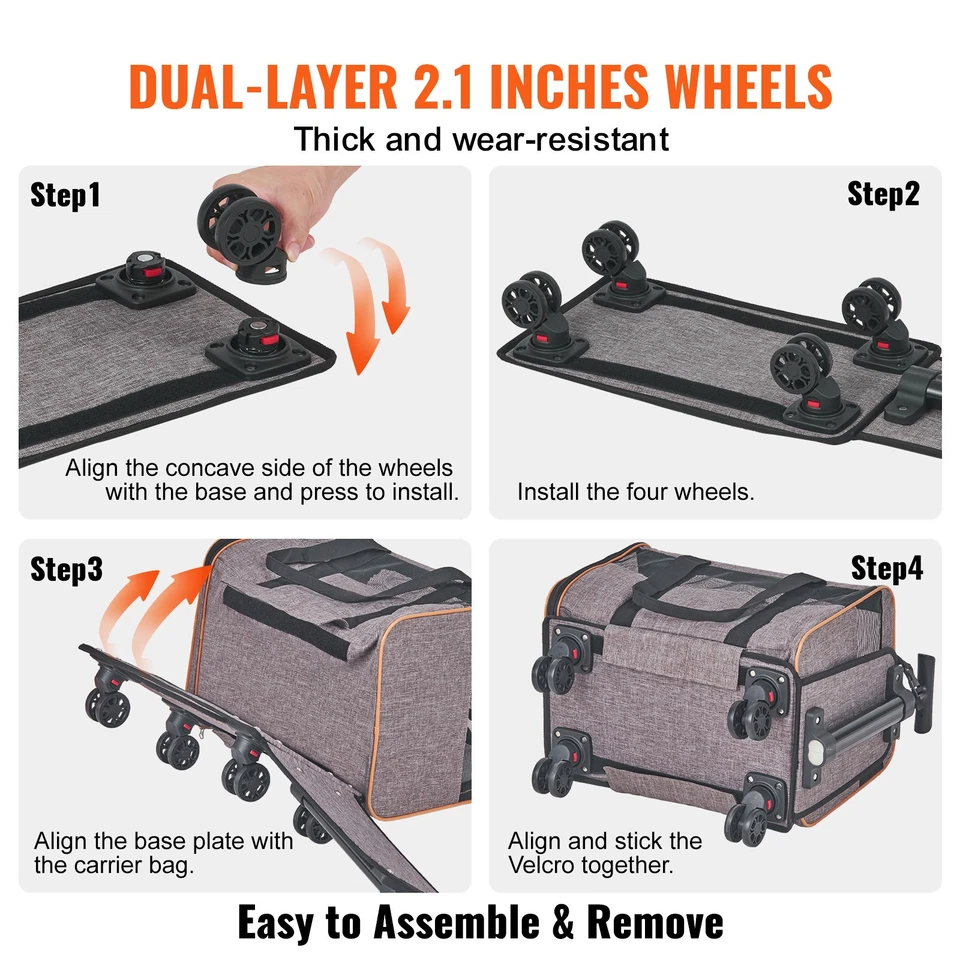 DUAL-LAYER 2.1 INCHES WHEELS
Thick and wear-resistant

Step1
Align the concave side of the wheels with the base and press to install.

Step2
Install the four wheels.

Step3
Align the base plate with the carrier bag.

Step4
Align and stick the Velcro together.

Easy to Assemble & Remove