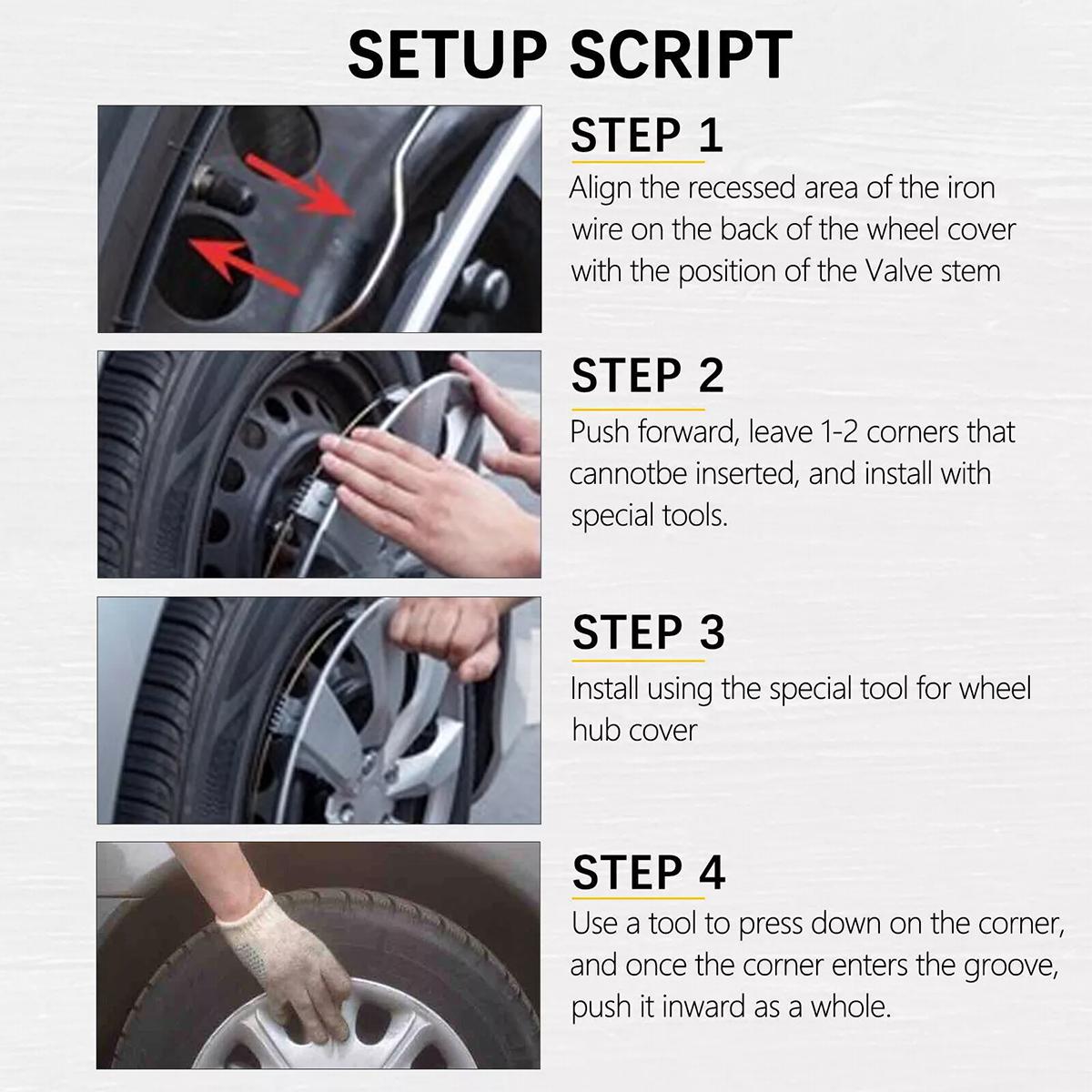 SETUP SCRIPT

STEP 1

Align the recessed area of the iron wire on the back of the wheel cover with the position of the Valve stem

STEP 2

Push forward, leave 1-2 corners that cannotbe inserted, and install with special tools.

STEP 3

Install using the special tool for wheel hub cover

STEP 4

Use a tool to press down on the corner, and once the corner enters the groove, push it inward as a whole.