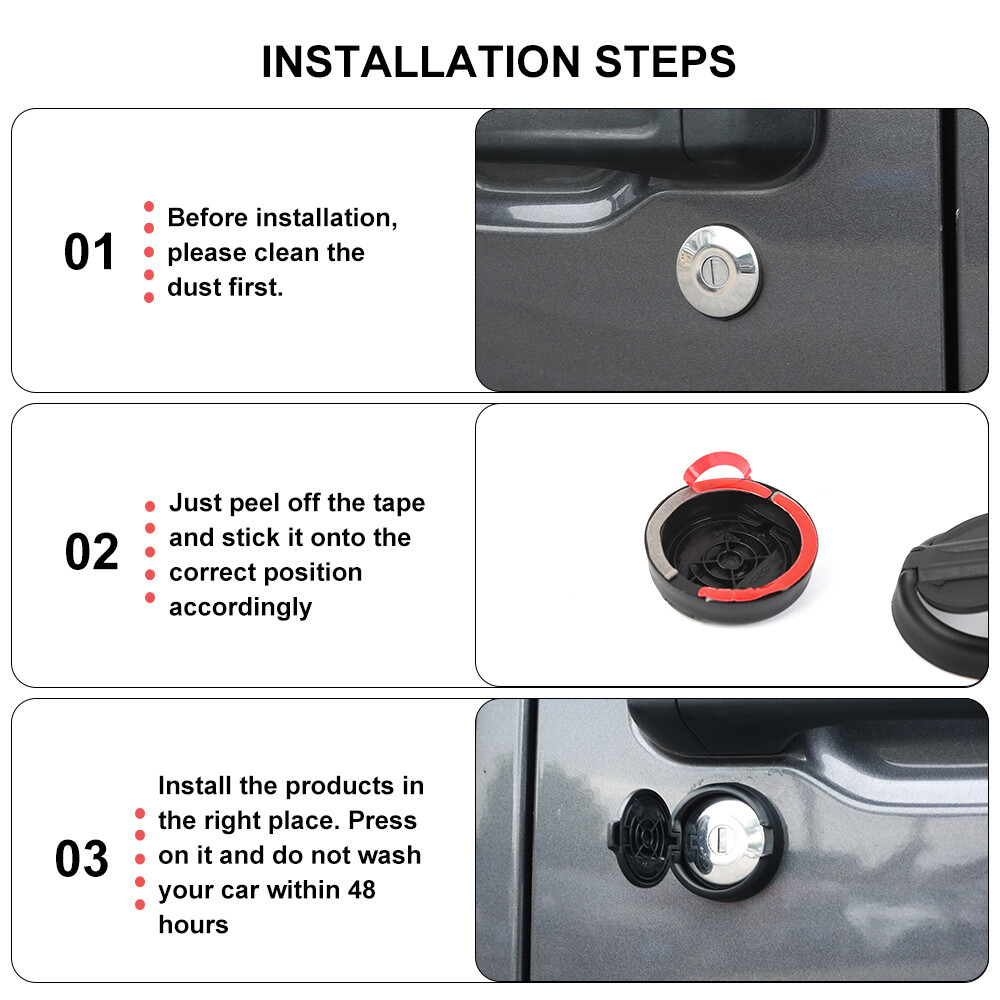 INSTALLATION STEPS

01

Before installation, please clean the dust first.

02

Just peel off the tape and stick it onto the correct position accordingly

03

Install the products in the right place. Press on it and do not wash your car within 48 hours