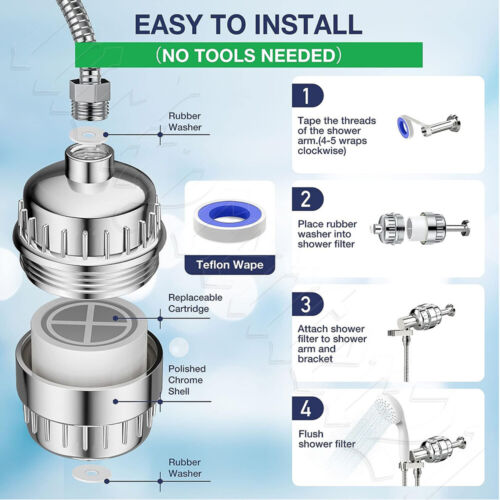 EASY TO INSTALL

(NO TOOLS NEEDED)

Rubber Washer

Teflon Wape

Replaceable Cartridge

Polished Chrome Shell

Rubber Washer

1

Tape the threads of the shower arm.(4-5 wraps clockwise)

2

Place rubber washer into shower filter

3

Attach shower filter to shower arm and bracket

4

Flush shower filter