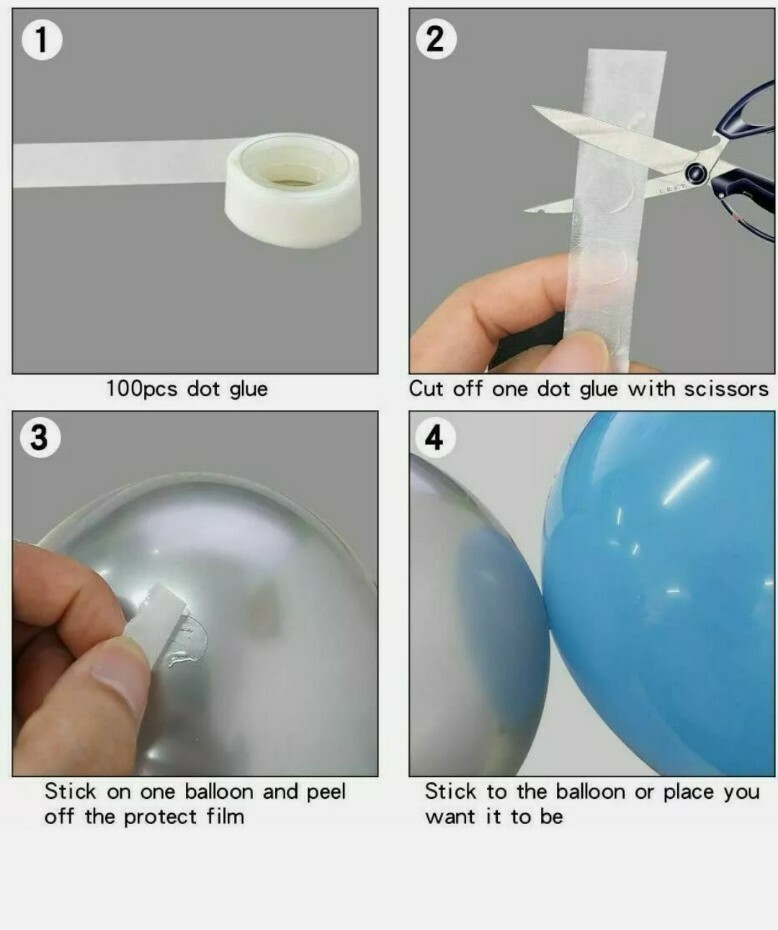 1

100pcs dot glue

2

Cut off one dot glue with scissors

3

Stick on one balloon and peel off the protect film

4

Stick to the balloon or place you want it to be