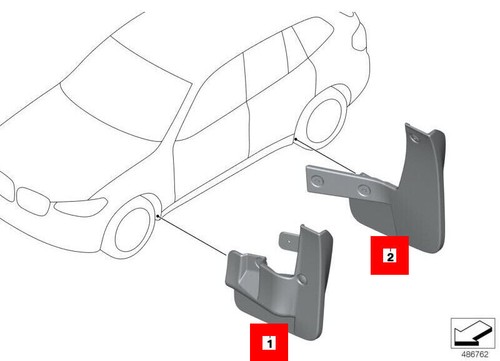 2

1

486762