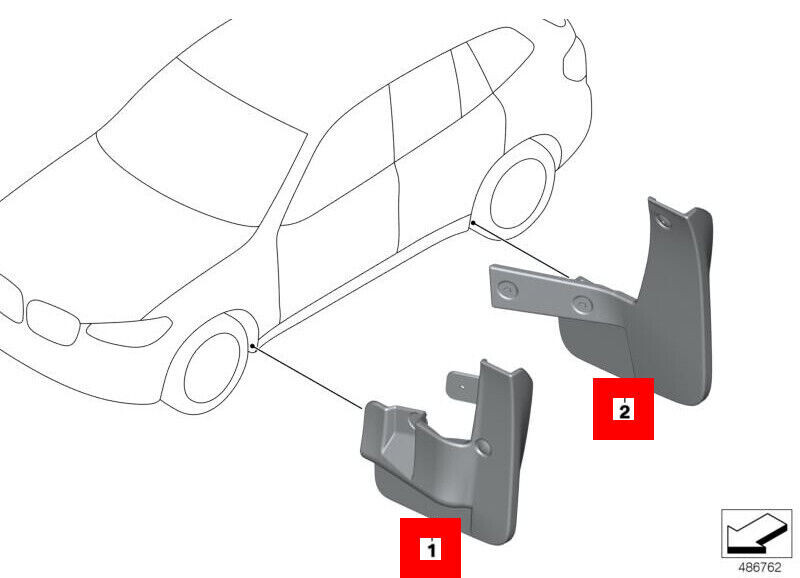 2

1

486762