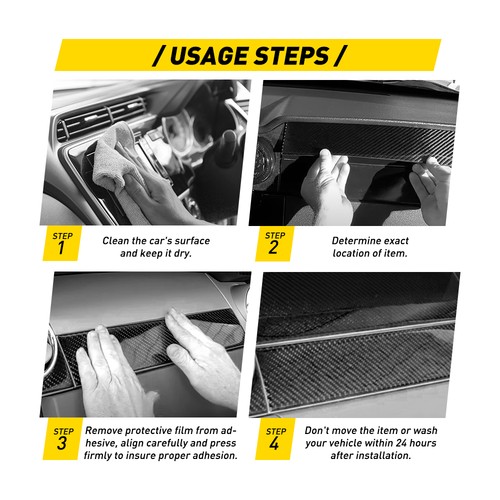 / USAGE STEPS /

STEP 1

Clean the car's surface and keep it dry.

STEP 2

Determine exact location of item.

STEP 3

Remove protective film from adhesive, align carefully and press firmly to insure proper adhesion.

STEP 4

Don't move the item or wash your vehicle within 24 hours after installation.