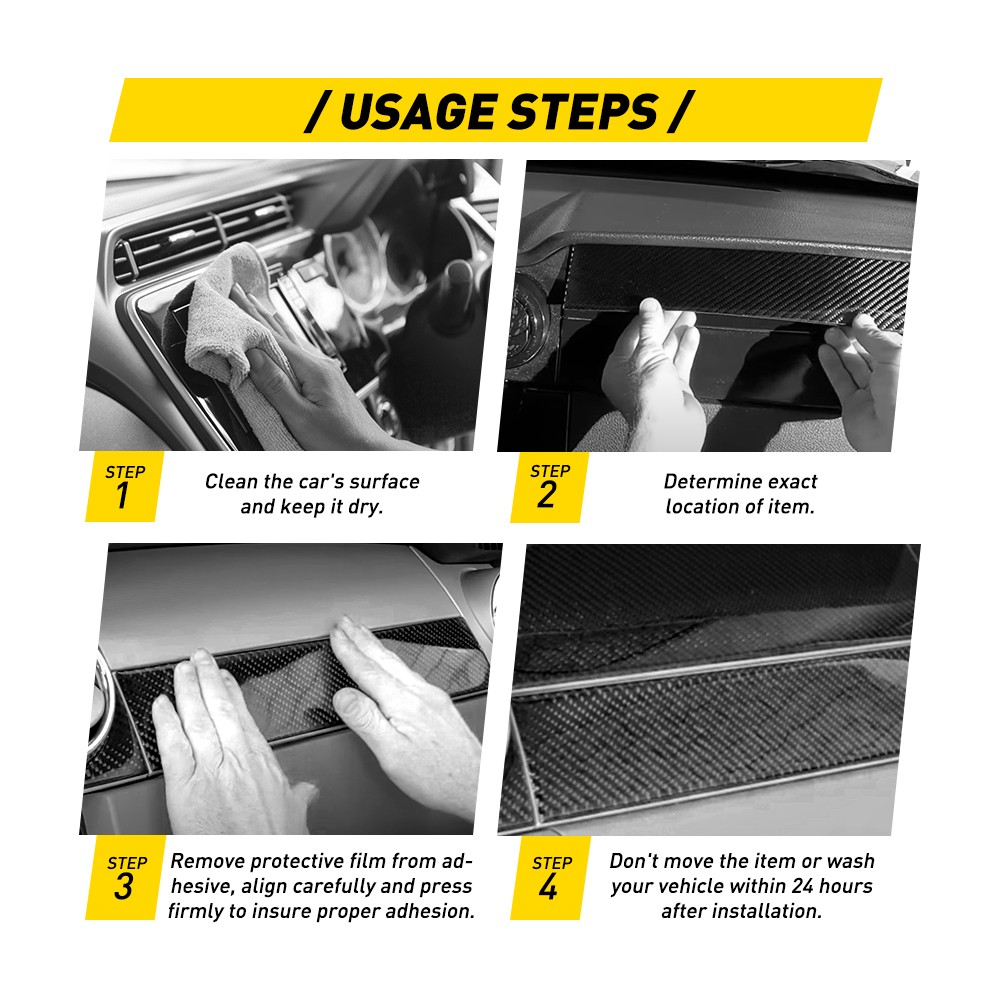 / USAGE STEPS /

STEP 1

Clean the car's surface and keep it dry.

STEP 2

Determine exact location of item.

STEP 3

Remove protective film from adhesive, align carefully and press firmly to insure proper adhesion.

STEP 4

Don't move the item or wash your vehicle within 24 hours after installation.