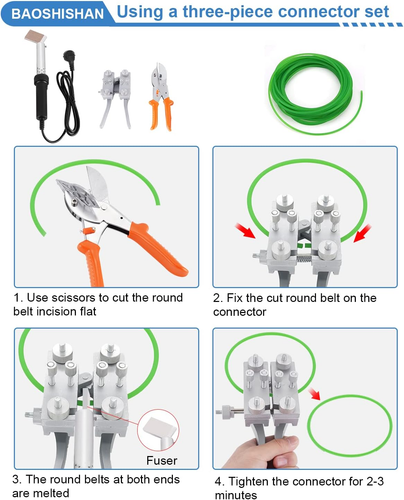 BAOSHISHAN Using a three-piece connector set

1. Use scissors to cut the round belt incision flat

2. Fix the cut round belt on the connector

Fuser

3. The round belts at both ends are melted

4. Tighten the connector for 2-3 minutes