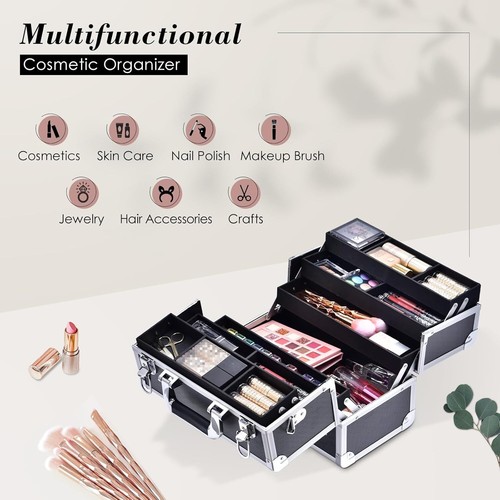 Multifunctional
Cosmetic Organizer

Cosmetics
Skin Care
Nail Polish
Makeup Brush
Jewelry
Hair Accessories
Crafts