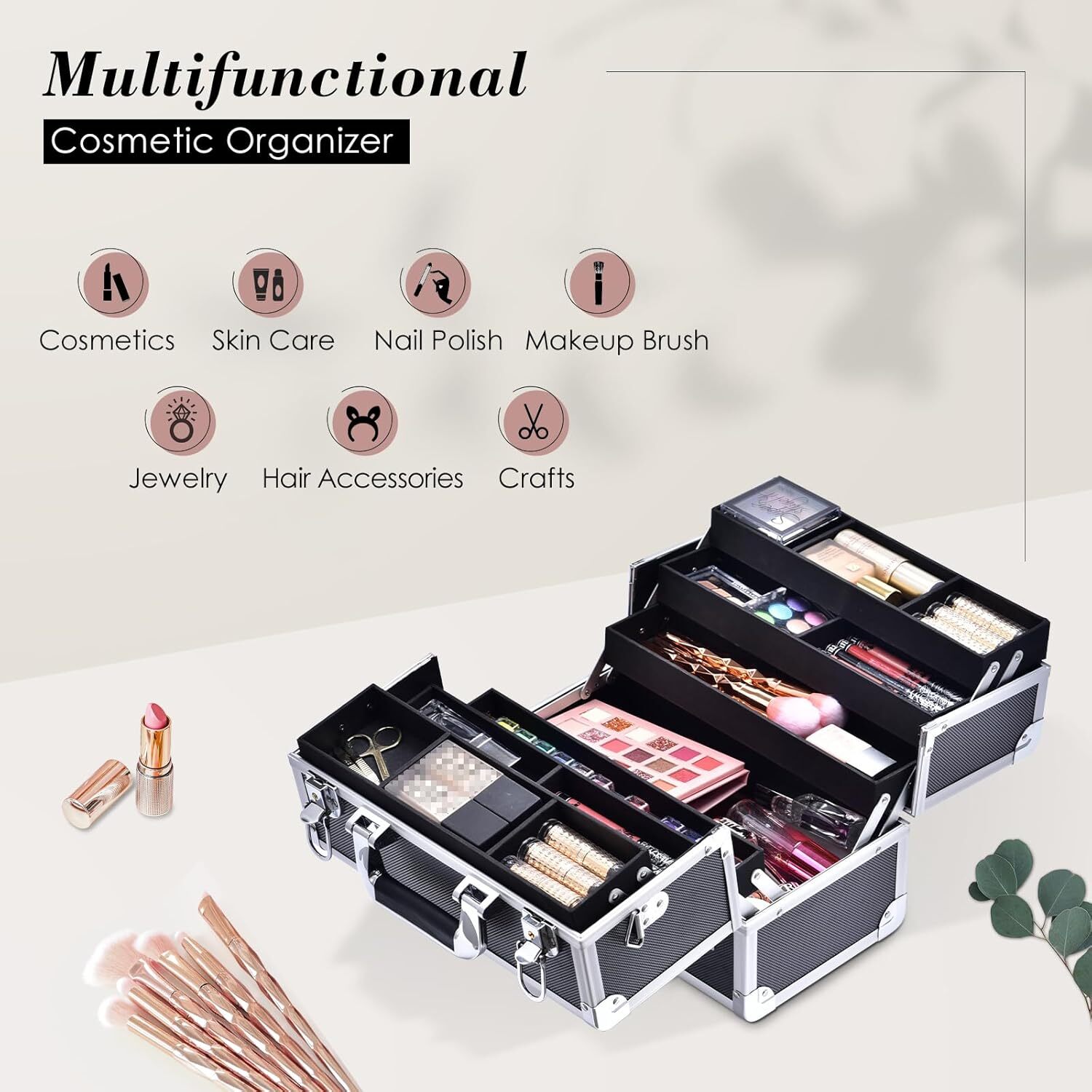 Multifunctional
Cosmetic Organizer

Cosmetics
Skin Care
Nail Polish
Makeup Brush
Jewelry
Hair Accessories
Crafts