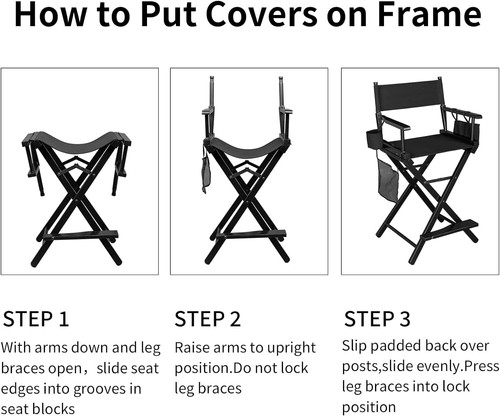 How to Put Covers on Frame

STEP 1

With arms down and leg braces open， slide seat edges into grooves in seat blocks

STEP 2

Raise arms to upright position.Do not lock leg braces

STEP 3

Slip padded back over posts,slide evenly.Press leg braces into lock position