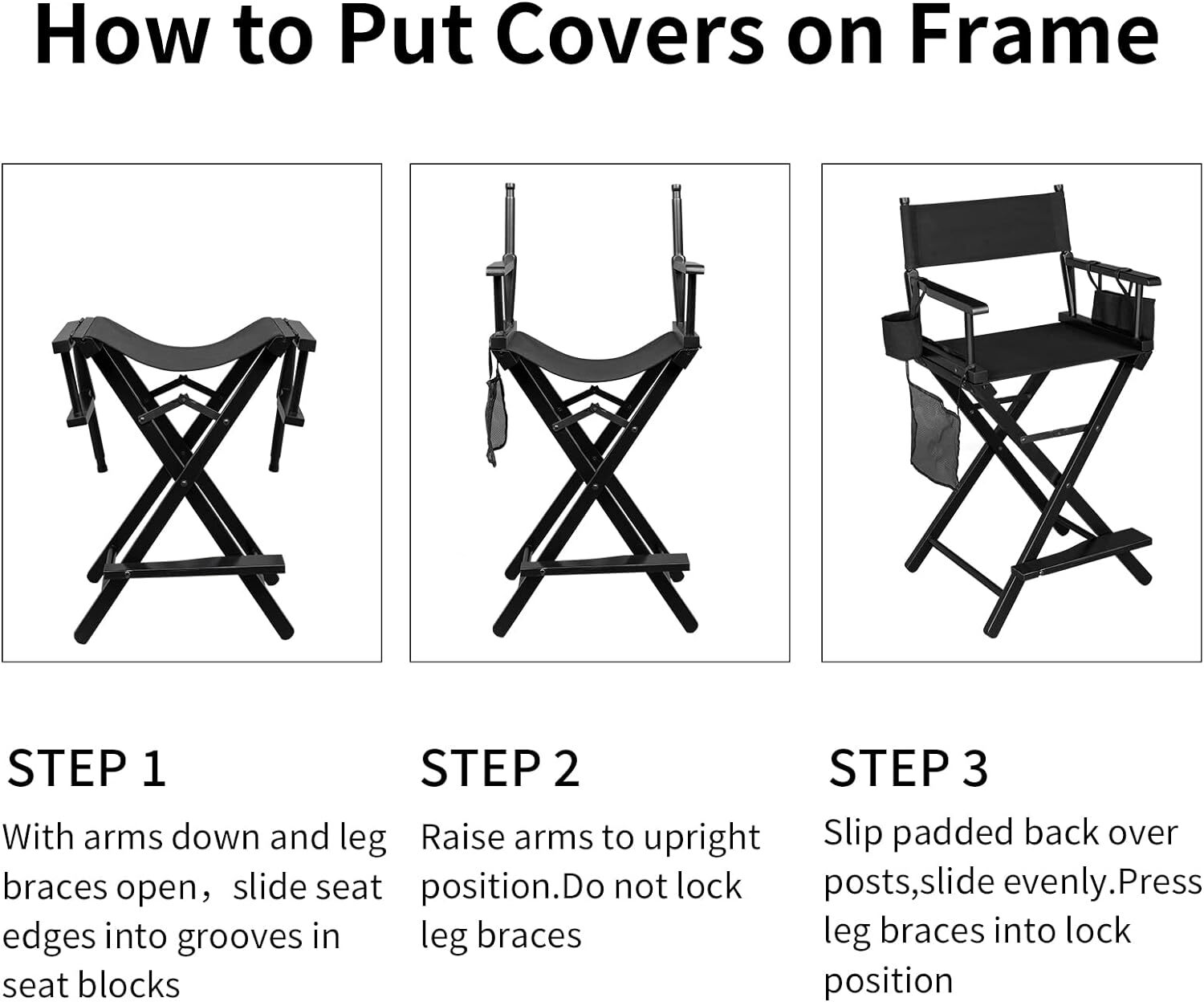 How to Put Covers on Frame

STEP 1

With arms down and leg braces open，slide seat edges into grooves in seat blocks

STEP 2

Raise arms to upright position.Do not lock leg braces

STEP 3

Slip padded back over posts,slide evenly.Press leg braces into lock position