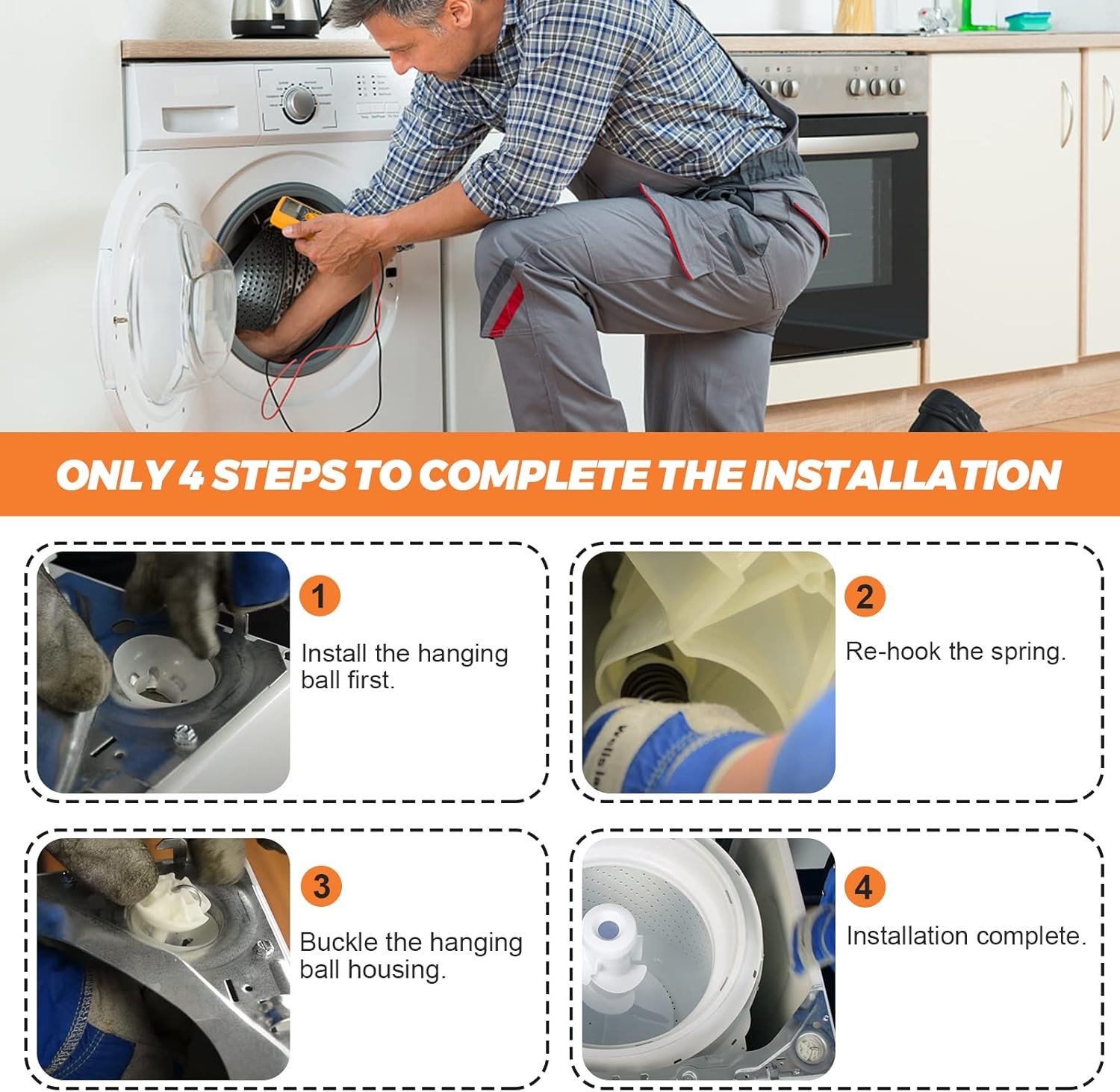 ONLY 4 STEPS TO COMPLETE THE INSTALLATION

1

Install the hanging ball first.

2

Re-hook the spring.

3

Buckle the hanging ball housing.

4

Installation complete.