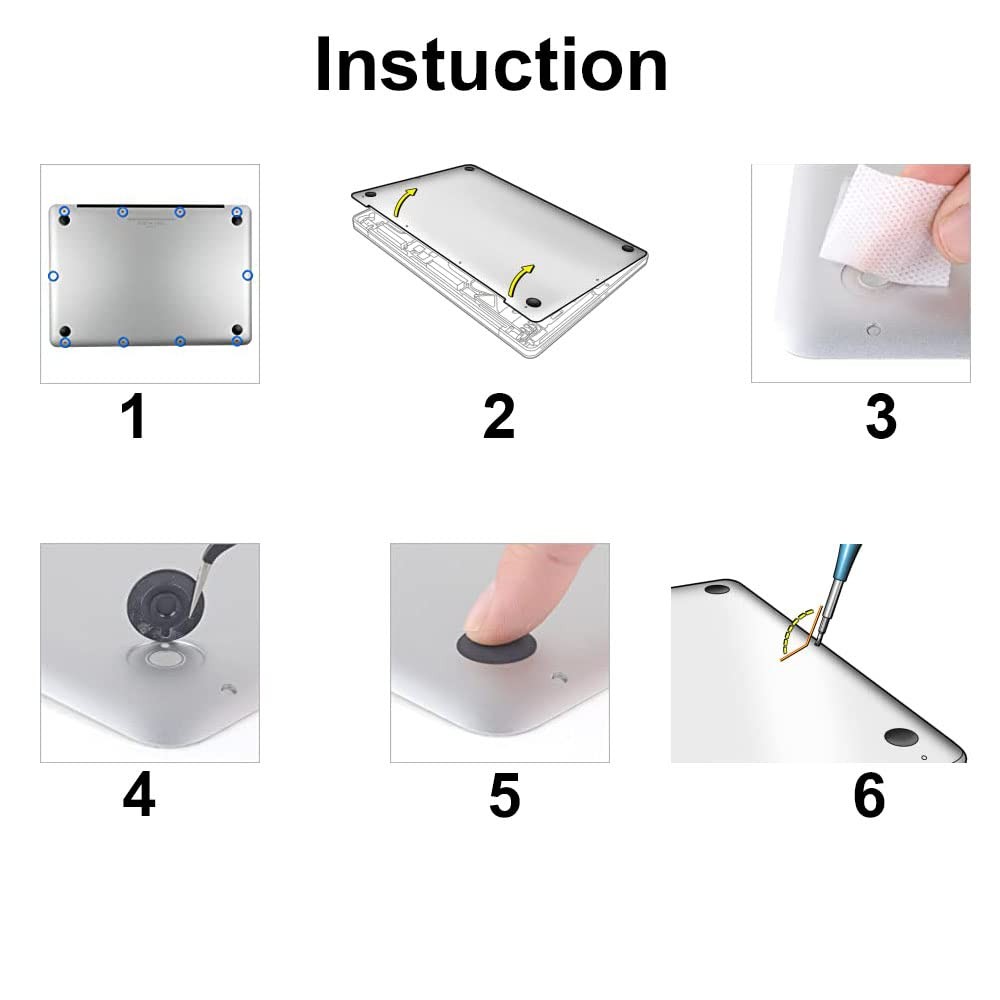 Instuction

1

2

3

4

5

6