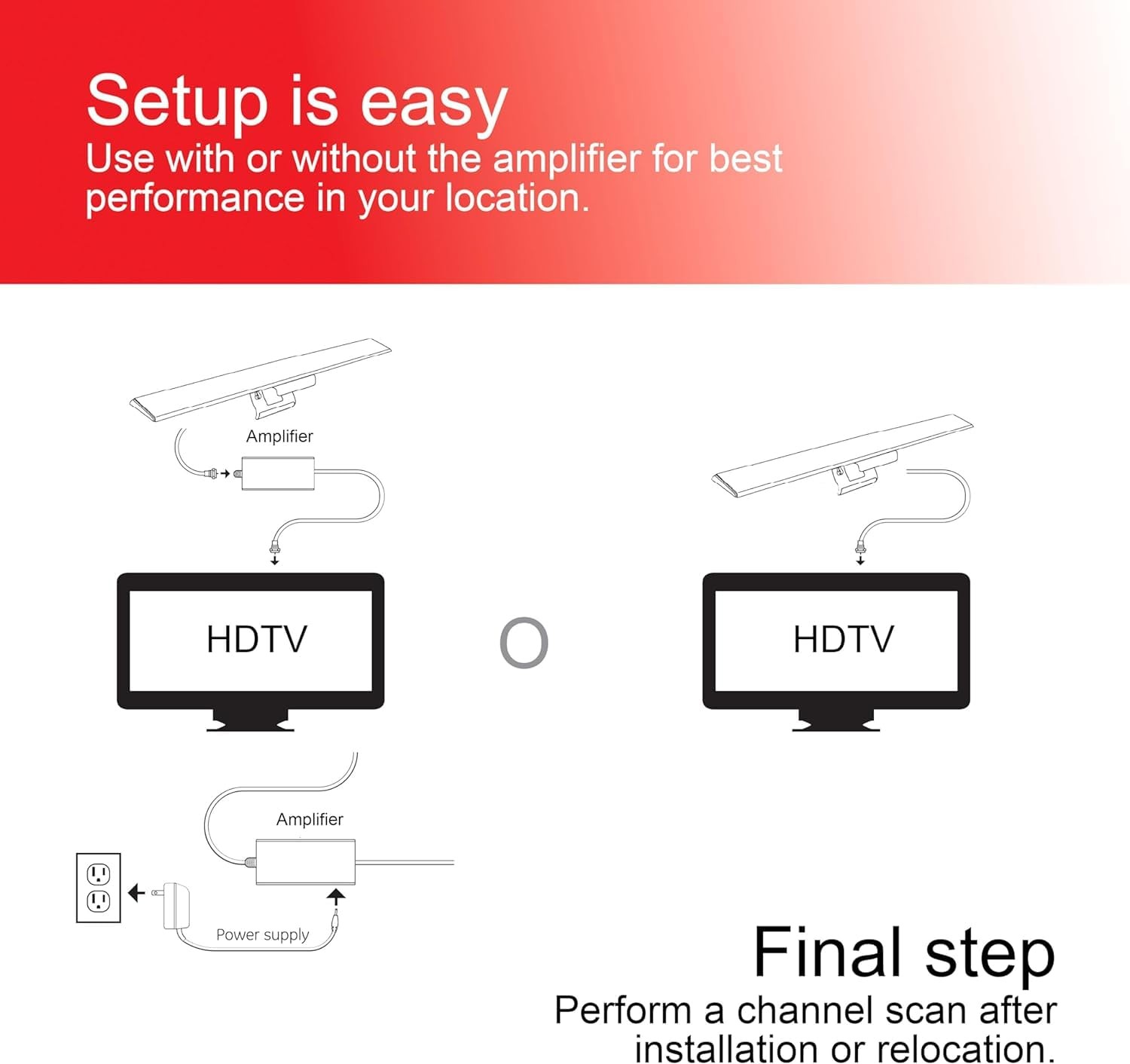 Setup is easy
Use with or without the amplifier for best performance in your location.

Amplifier

HDTV

O

HDTV

Amplifier

Power supply

Final step
Perform a channel scan after installation or relocation.