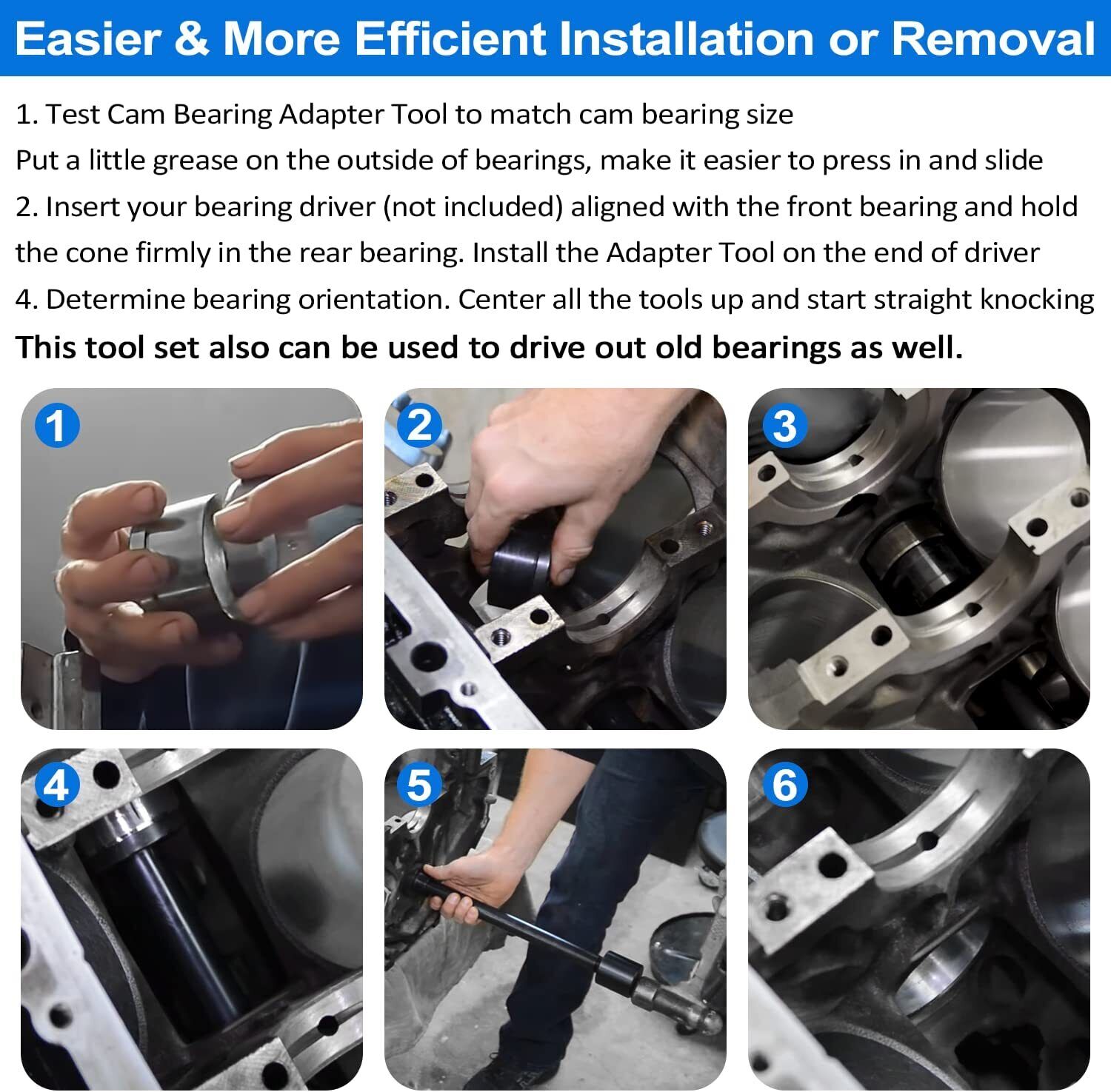 Easier & More Efficient Installation or Removal

1. Test Cam Bearing Adapter Tool to match cam bearing size
Put a little grease on the outside of bearings, make it easier to press in and slide
2. Insert your bearing driver (not included) aligned with the front bearing and hold the cone firmly in the rear bearing. Install the Adapter Tool on the end of driver
4. Determine bearing orientation. Center all the tools up and start straight knocking
This tool set also can be used to drive out old bearings as well.

1

2

3

4

5

6