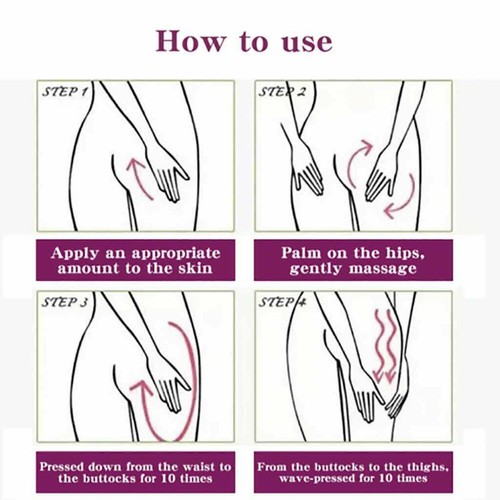 How to use

STEP 1

Apply an appropriate amount to the skin

STEP 2

Palm on the hips, gently massage

STEP 3

Pressed down from the waist to the buttocks for 10 times

STEP 4

From the buttocks to the thighs, wave-pressed for 10 times