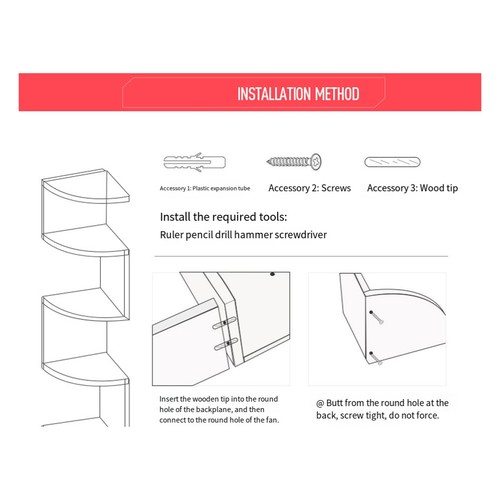 INSTALLATION METHOD

Accessory 1: Plastic expansion tube

Accessory 2: Screws

Accessory 3: Wood tip

Install the required tools:

Ruler pencil drill hammer screwdriver

Insert the wooden tip into the round hole of the backplane, and then connect to the round hole of the fan.

@ Butt from the round hole at the back, screw tight, do not force.