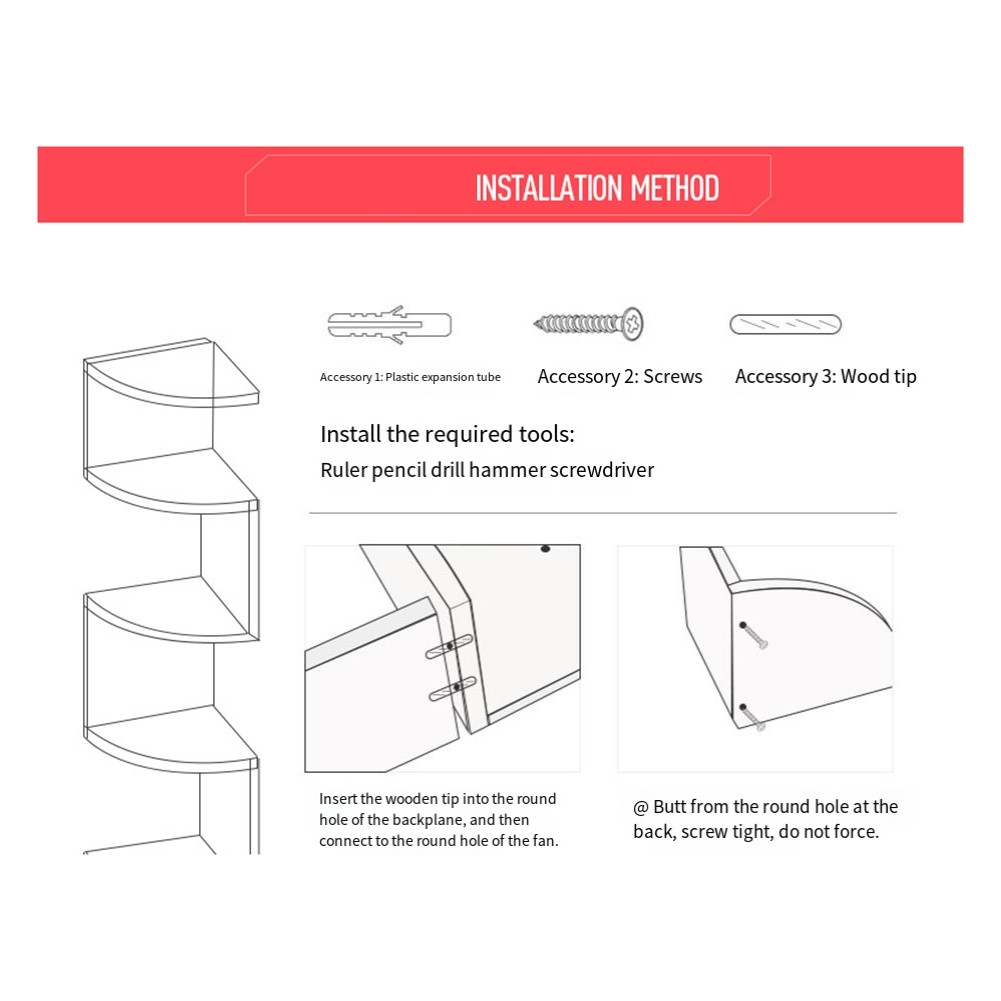 INSTALLATION METHOD

Accessory 1: Plastic expansion tube

Accessory 2: Screws

Accessory 3: Wood tip

Install the required tools:

Ruler pencil drill hammer screwdriver

Insert the wooden tip into the round hole of the backplane, and then connect to the round hole of the fan.

@ Butt from the round hole at the back, screw tight, do not force.