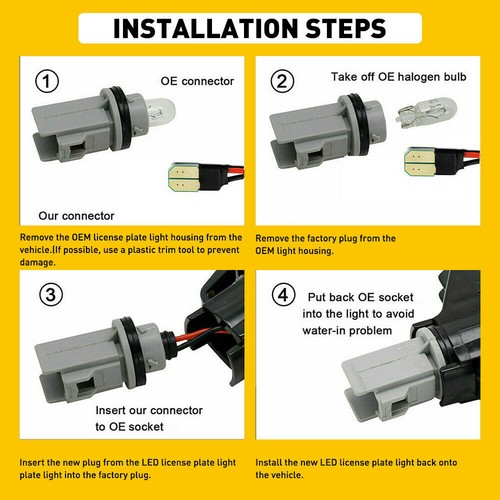 INSTALLATION STEPS

1 OE connector

Our connector

Remove the OEM license plate light housing from the vehicle.(If possible, use a plastic trim tool to prevent damage.

2 Take off OE halogen bulb

Remove the factory plug from the OEM light housing.

3

Insert our connector to OE socket

Insert the new plug from the LED license plate light plate light into the factory plug.

4 Put back OE socket into the light to avoid water-in problem

Install the new LED license plate light back onto the vehicle.