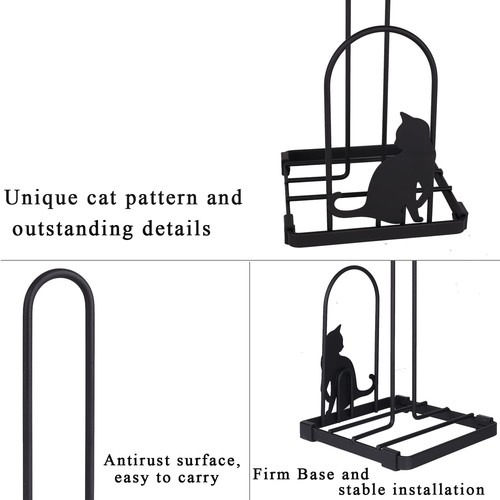 Unique cat pattern and outstanding details

Antirust surface, easy to carry

Firm Base and stable installation