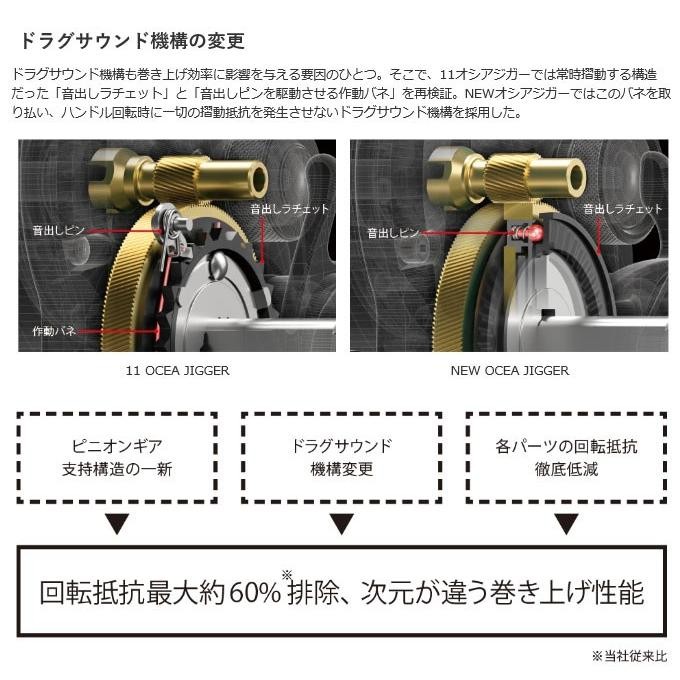 ドラグサウンド機構の変更

ドラグサウンド機構も巻き上げ効率に影響を与える要因のひとつ。そこで、11オシアジガーでは常時摺動する構造だった「音出しラチェット」と「音出しピンを駆動させる作動バネ」を再検証。NEWオシアジガーではこのバネを取り払い、ハンドル回転時に一切の摺動抵抗を発生させないドラグサウンド機構を採用した。

音出しピン
音出しラチェット
作動バネ

11 OCEA JIGGER

音出しピン
音出しラチェット

NEW OCEA JIGGER

ピニオンギア
支持構造の一新

ドラグサウンド
機構変更

各パーツの回転抵抗
徹底低減

回転抵抗最大約60%※排除、次元が違う巻き上げ性能

※当社従来比