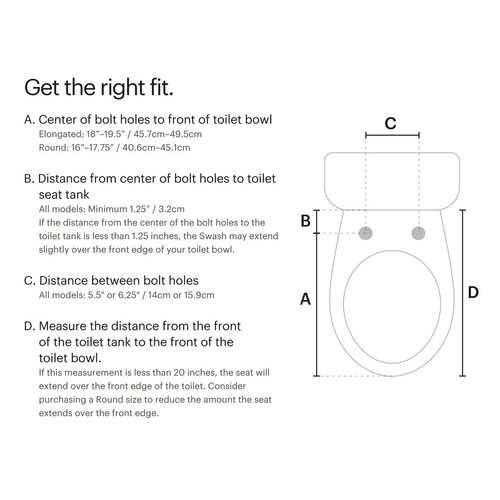 Get the right fit.

A. Center of bolt holes to front of toilet bowl
Elongated: 18"–19.5" / 45.7cm–49.5cm
Round: 16"–17.75" / 40.6cm–45.1cm

B. Distance from center of bolt holes to toilet seat tank
All models: Minimum 1.25" / 3.2cm
If the distance from the center of the bolt holes to the toilet tank is less than 1.25 inches, the Swash may extend slightly over the front edge of your toilet bowl.

C. Distance between bolt holes
All models: 5.5" or 6.25" / 14cm or 15.9cm

D. Measure the distance from the front of the toilet tank to the front of the toilet bowl.
If this measurement is less than 20 inches, the seat will extend over the front edge of the toilet. Consider purchasing a Round size to reduce the amount the seat extends over the front edge.

C

B

A

D