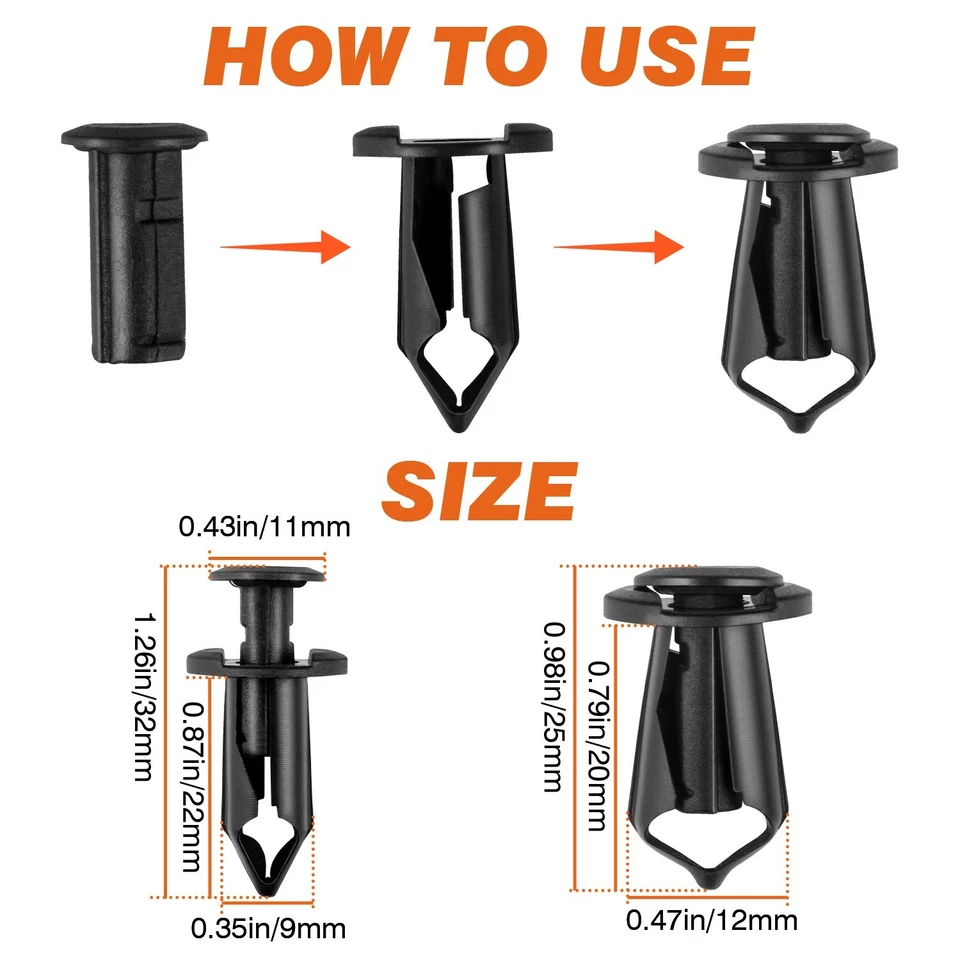 HOW TO USE

SIZE

0.43in/11mm

1.26in/32mm

0.87in/22mm

0.35in/9mm

0.98in/25mm

0.79in/20mm

0.47in/12mm