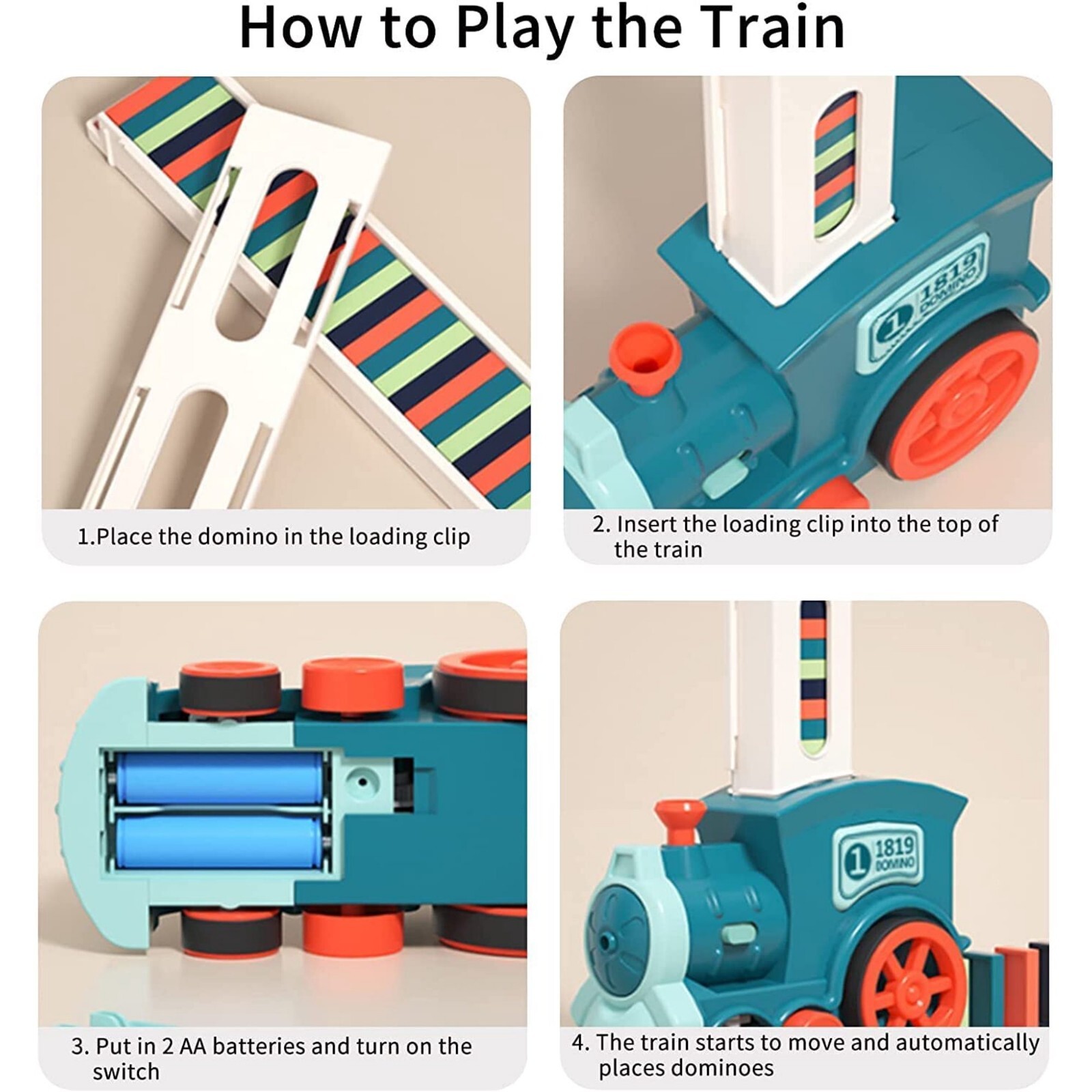 How to Play the Train

1 1819 DOMINO

1.Place the domino in the loading clip

2. Insert the loading clip into the top of the train

1 1819 DOMINO

3. Put in 2 AA batteries and turn on the switch

4. The train starts to move and automatically places dominoes