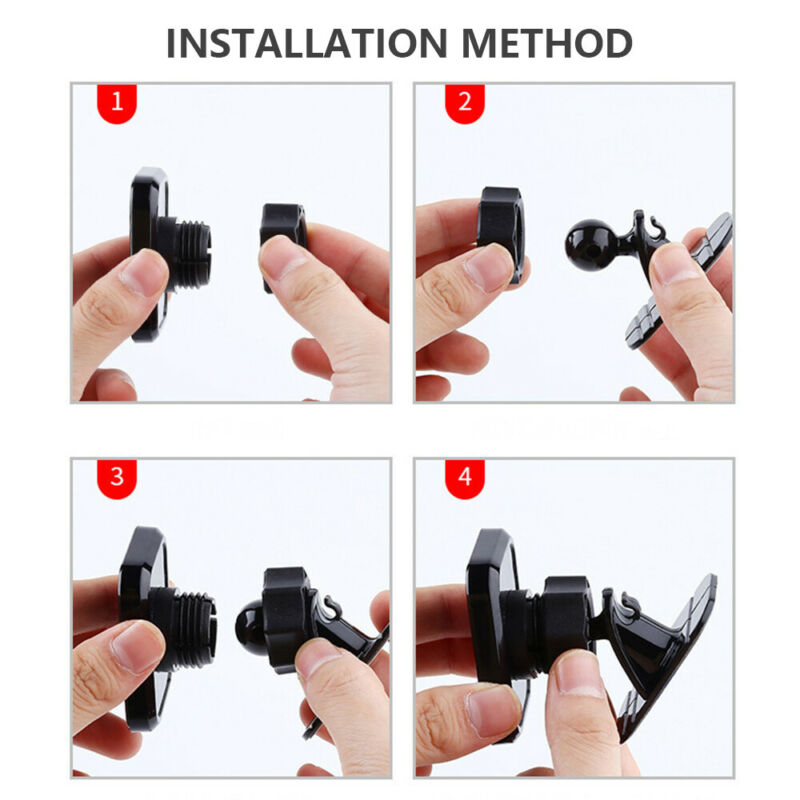 INSTALLATION METHOD

1

2

3

4