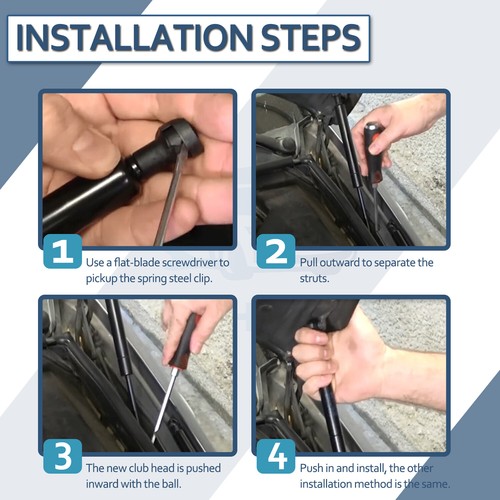 INSTALLATION STEPS

1 Use a flat-blade screwdriver to pickup the spring steel clip.

2 Pull outward to separate the struts.

3 The new club head is pushed inward with the ball.

4 Push in and install, the other installation method is the same.