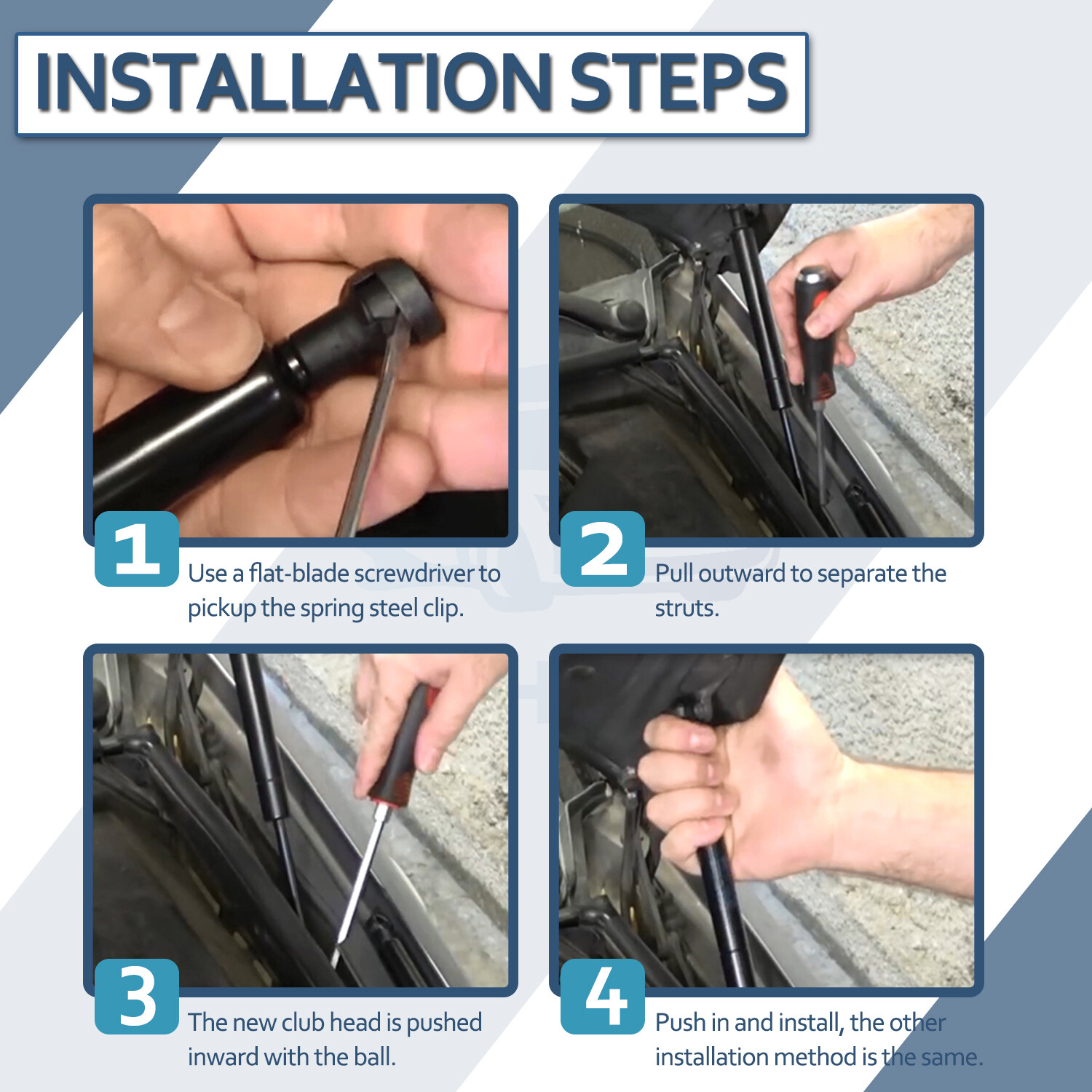 INSTALLATION STEPS

1
Use a flat-blade screwdriver to pickup the spring steel clip.

2
Pull outward to separate the struts.

3
The new club head is pushed inward with the ball.

4
Push in and install, the other installation method is the same.