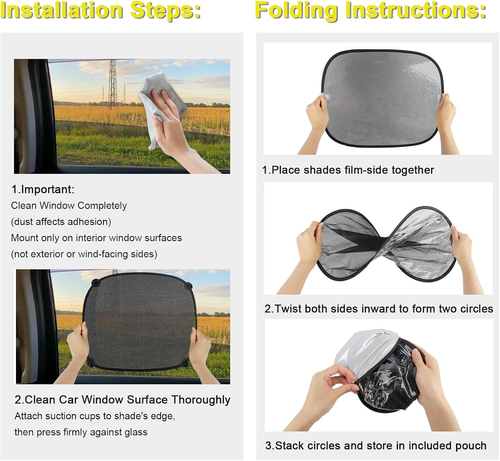 Installation Steps:

1.Important:
Clean Window Completely
(dust affects adhesion)
Mount only on interior window surfaces
(not exterior or wind-facing sides)

2.Clean Car Window Surface Thoroughly
Attach suction cups to shade's edge,
then press firmly against glass

Folding Instructions:

1.Place shades film-side together

2.Twist both sides inward to form two circles

3.Stack circles and store in included pouch